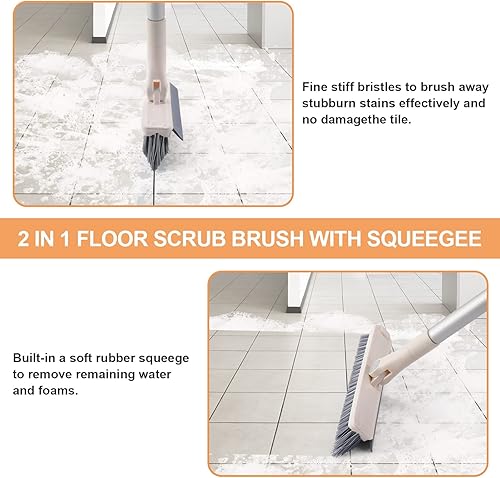 Fine stiff bristles to brush away stubburn stains effectively and no damagethe tile.

2 IN 1 FLOOR SCRUB BRUSH WITH SQUEEGEE

Built-in a soft rubber squeege to remove remaining water and foams.