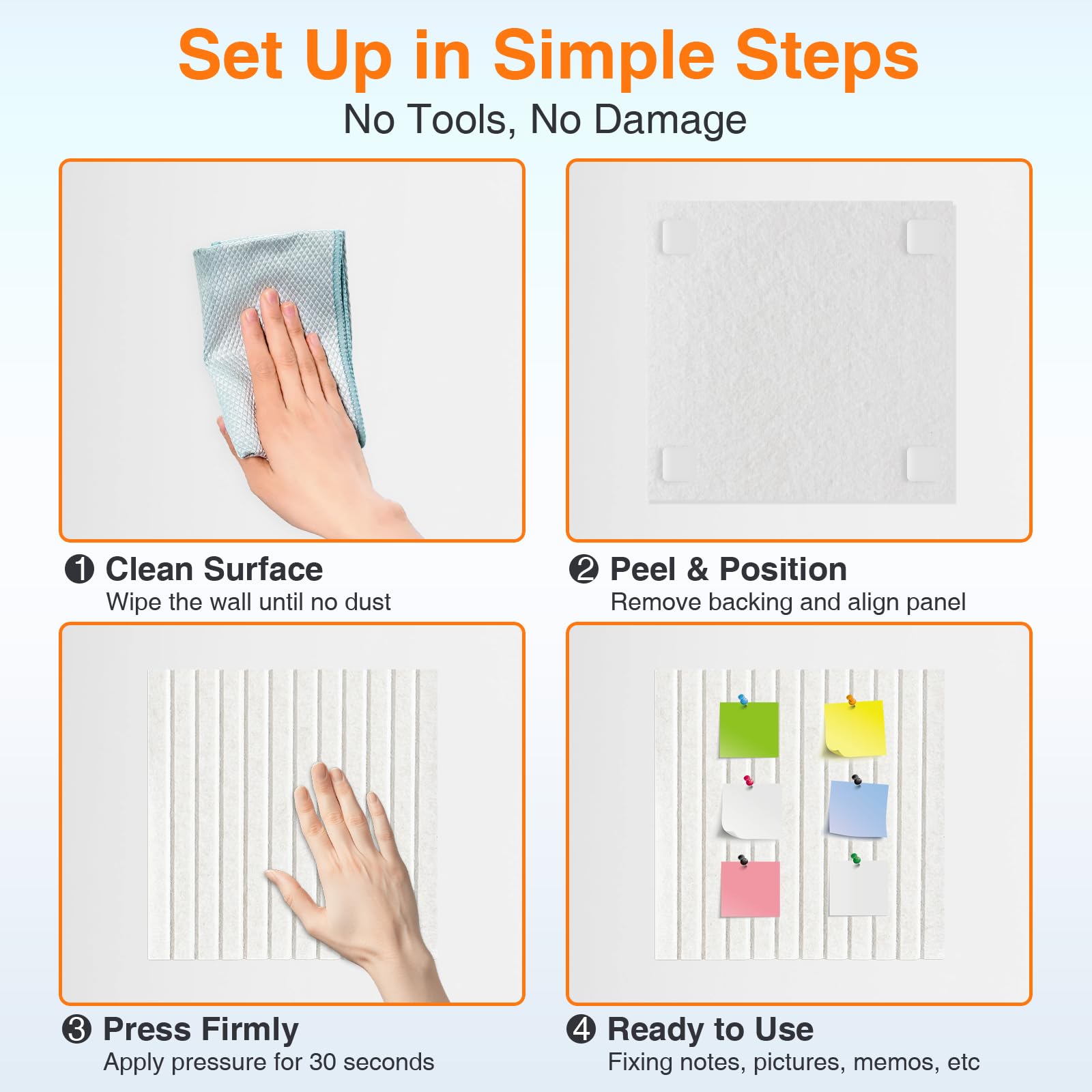 Set Up in Simple Steps

No Tools, No Damage

❶ Clean Surface
Wipe the wall until no dust

❷ Peel & Position
Remove backing and align panel

❸ Press Firmly
Apply pressure for 30 seconds

❹ Ready to Use
Fixing notes, pictures, memos, etc