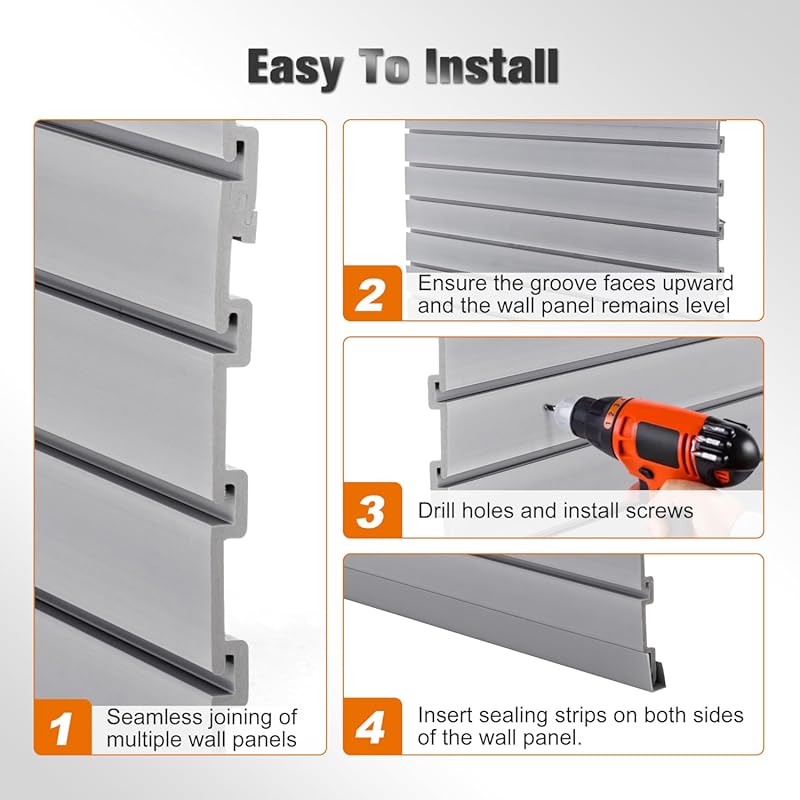 Easy To Install

1 Seamless joining of multiple wall panels

2 Ensure the groove faces upward and the wall panel remains level

3 Drill holes and install screws

4 Insert sealing strips on both sides of the wall panel.