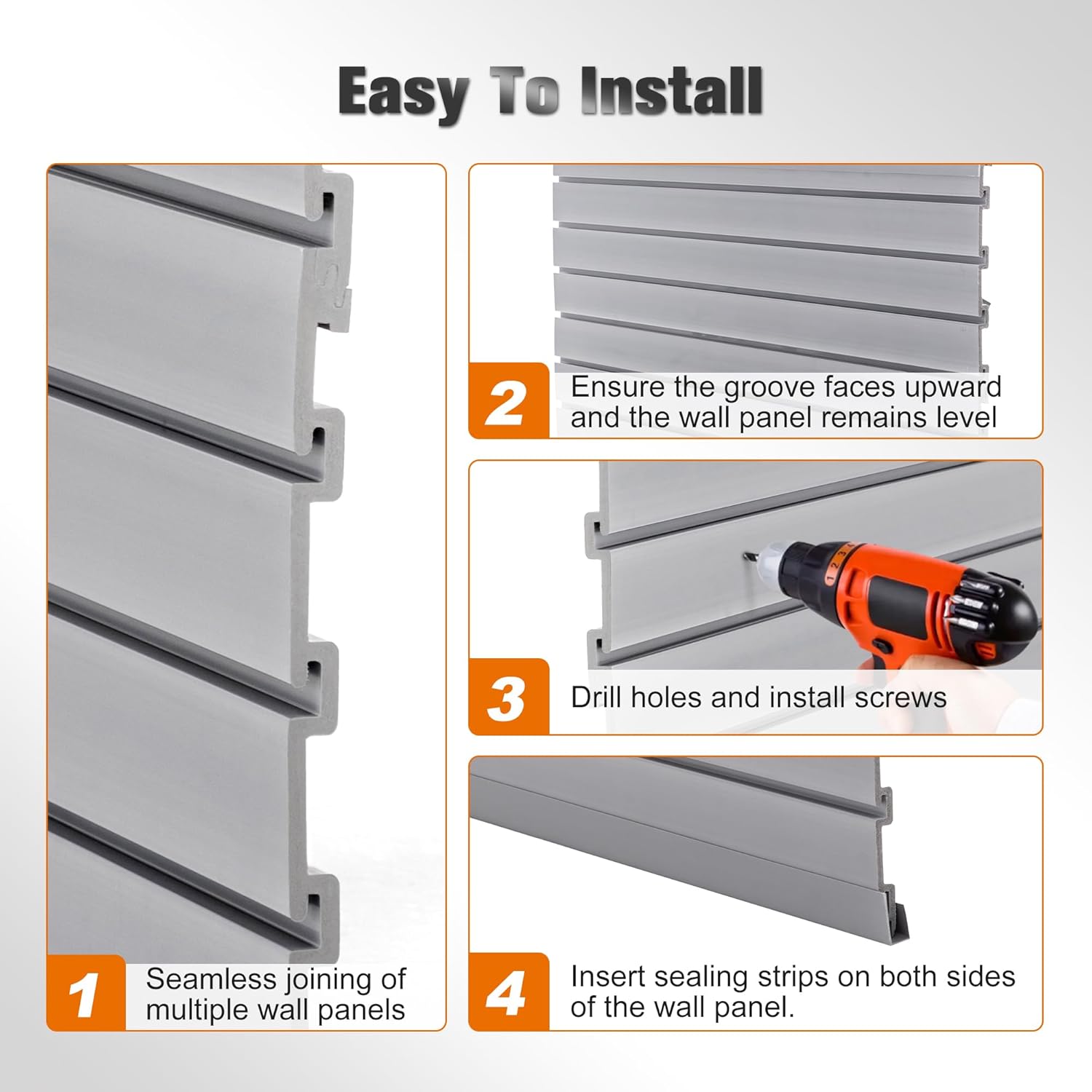 Easy To Install

1 Seamless joining of multiple wall panels

2 Ensure the groove faces upward and the wall panel remains level

3 Drill holes and install screws

4 Insert sealing strips on both sides of the wall panel.