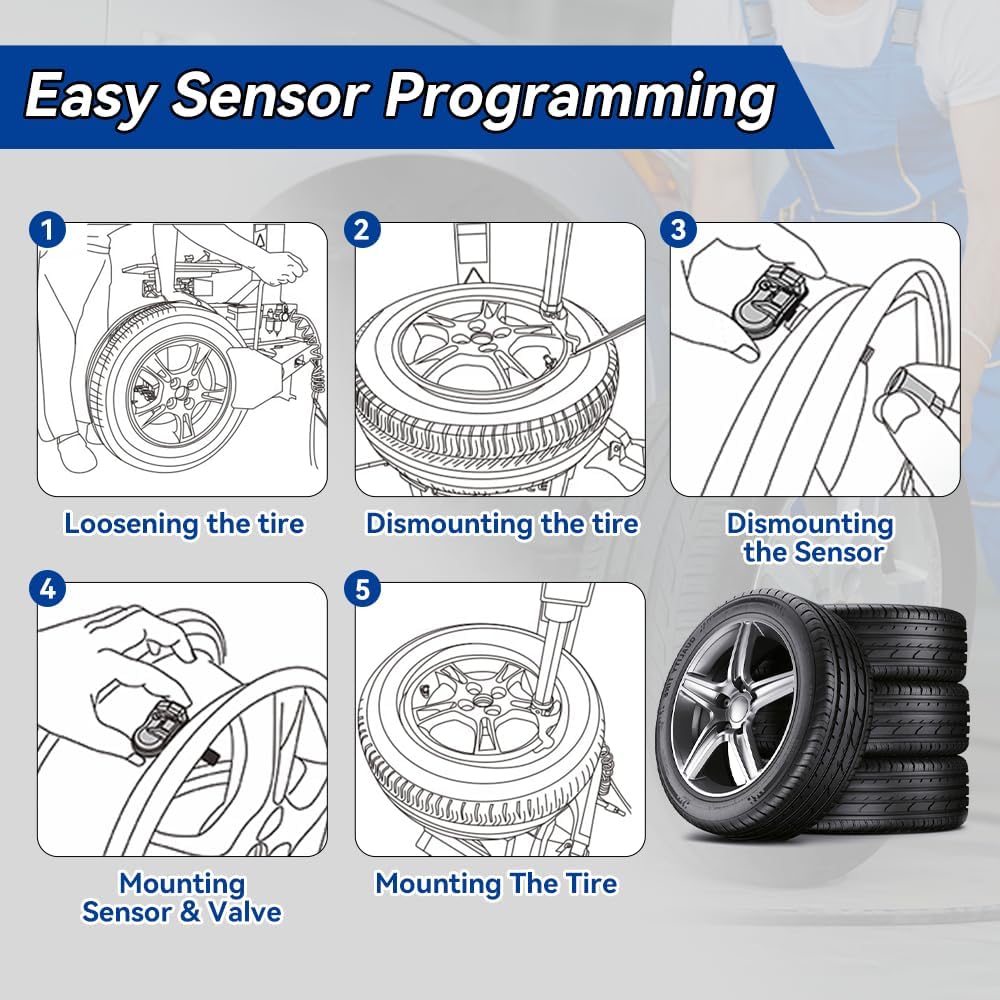 Easy Sensor Programming

1

Loosening the tire

2

Dismounting the tire

3

Dismounting the Sensor

4

Mounting Sensor & Valve

5

Mounting The Tire