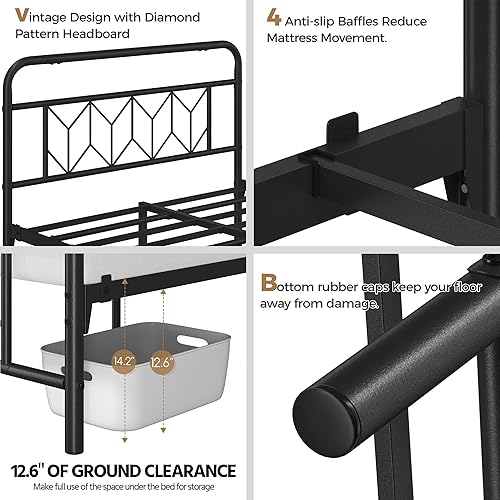 Vintage Design with Diamond Pattern Headboard

4 Anti-slip Baffles Reduce Mattress Movement.

14.2"

12.6"

12.6" OF GROUND CLEARANCE

Make full use of the space under the bed for storage

Bottom rubber caps keep your floor away from damage.