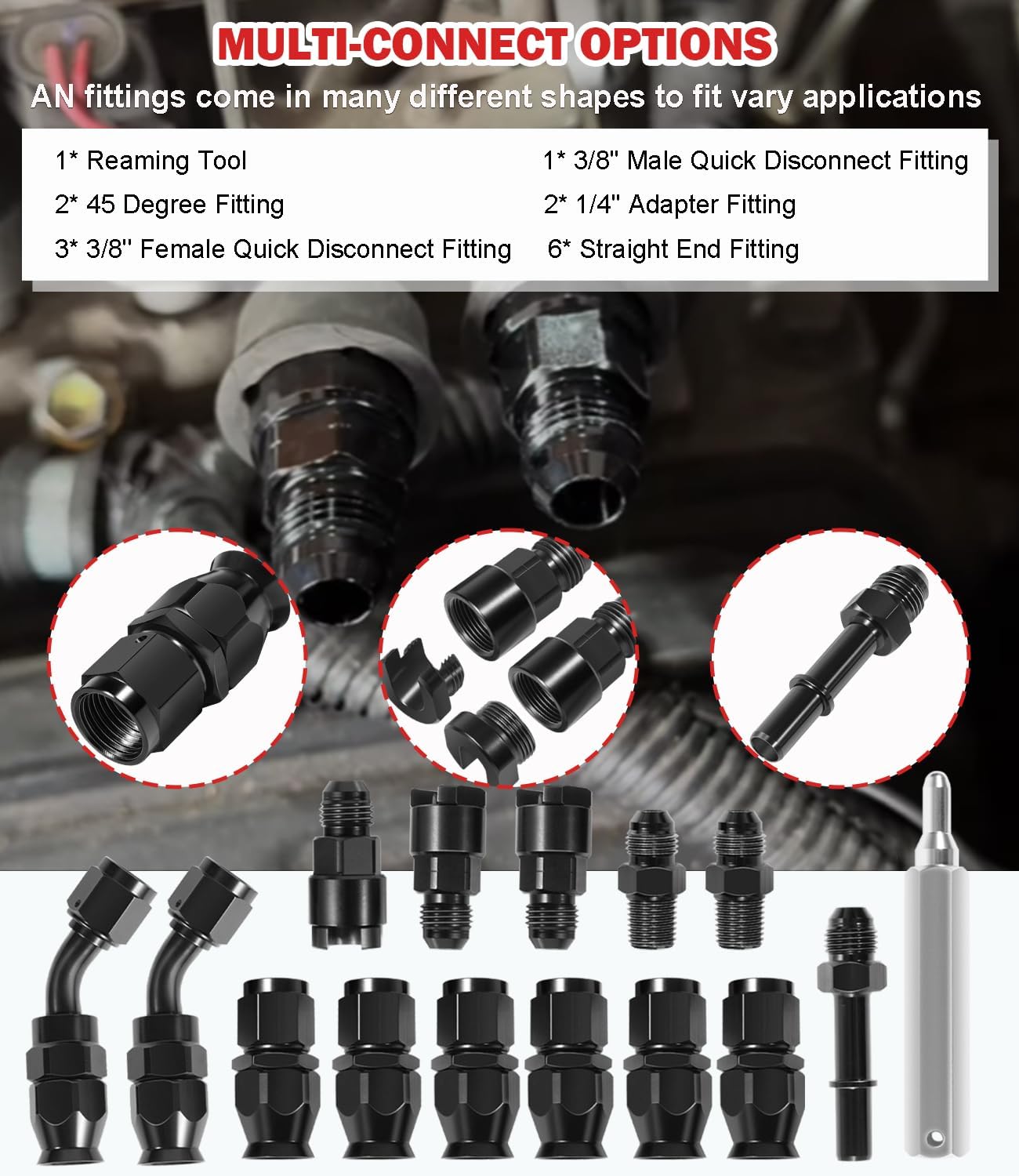 MULTI-CONNECT OPTIONS
AN fittings come in many different shapes to fit vary applications

1* Reaming Tool
2* 45 Degree Fitting
3* 3/8'' Female Quick Disconnect Fitting

1* 3/8'' Male Quick Disconnect Fitting
2* 1/4'' Adapter Fitting
6* Straight End Fitting