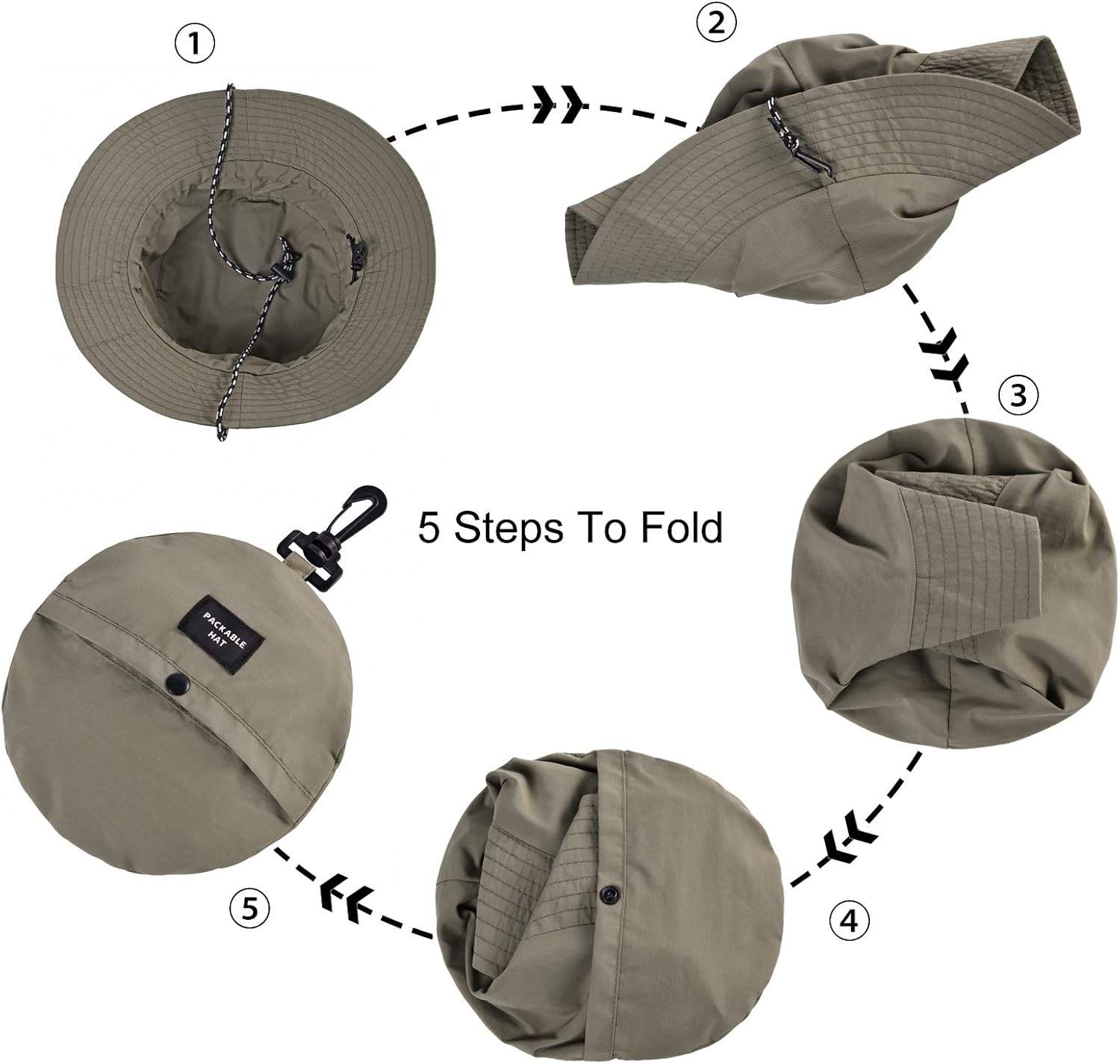 ①

②

③

5 Steps To Fold

PACKABLE HAT

⑤

④