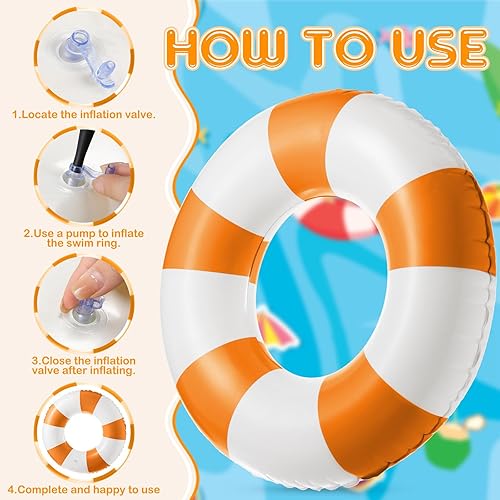 HOW TO USE

1.Locate the inflation valve.

2.Use a pump to inflate the swim ring.

3.Close the inflation valve after inflating.

4.Complete and happy to use