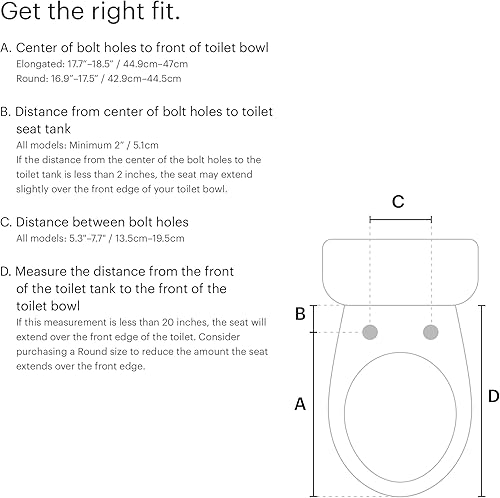 Get the right fit.

A. Center of bolt holes to front of toilet bowl
Elongated: 17.7"–18.5" / 44.9cm–47cm
Round: 16.9"–17.5" / 42.9cm–44.5cm

B. Distance from center of bolt holes to toilet seat tank
All models: Minimum 2" / 5.1cm
If the distance from the center of the bolt holes to the toilet tank is less than 2 inches, the seat may extend slightly over the front edge of your toilet bowl.

C. Distance between bolt holes
All models: 5.3"–7.7" / 13.5cm–19.5cm

D. Measure the distance from the front of the toilet tank to the front of the toilet bowl
If this measurement is less than 20 inches, the seat will extend over the front edge of the toilet. Consider purchasing a Round size to reduce the amount the seat extends over the front edge.

C
B
A
D