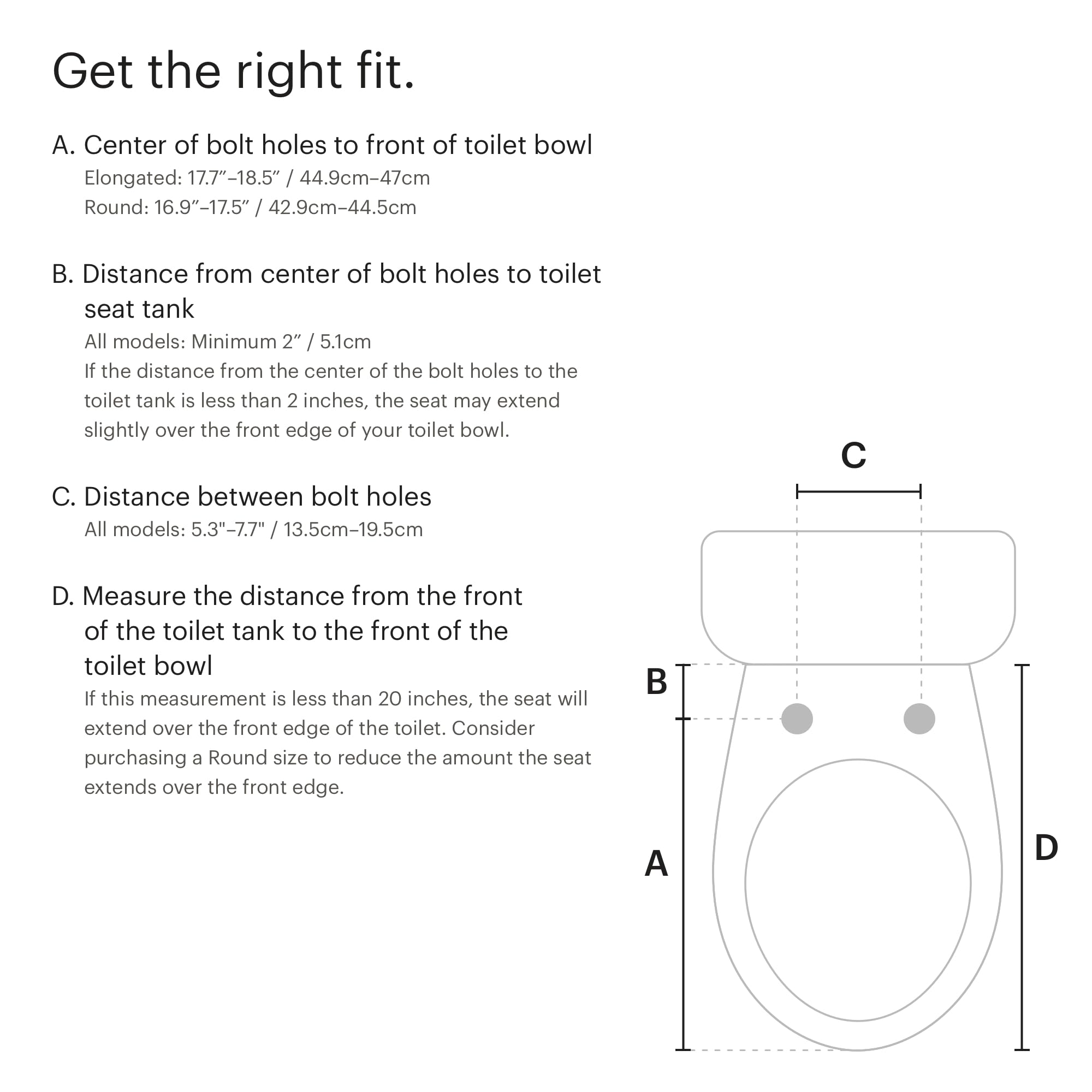 Get the right fit.

A. Center of bolt holes to front of toilet bowl
Elongated: 17.7”–18.5” / 44.9cm–47cm
Round: 16.9”–17.5” / 42.9cm–44.5cm

B. Distance from center of bolt holes to toilet seat tank
All models: Minimum 2” / 5.1cm
If the distance from the center of the bolt holes to the toilet tank is less than 2 inches, the seat may extend slightly over the front edge of your toilet bowl.

C. Distance between bolt holes
All models: 5.3"–7.7" / 13.5cm–19.5cm

D. Measure the distance from the front of the toilet tank to the front of the toilet bowl
If this measurement is less than 20 inches, the seat will extend over the front edge of the toilet. Consider purchasing a Round size to reduce the amount the seat extends over the front edge.

C

B

A

D