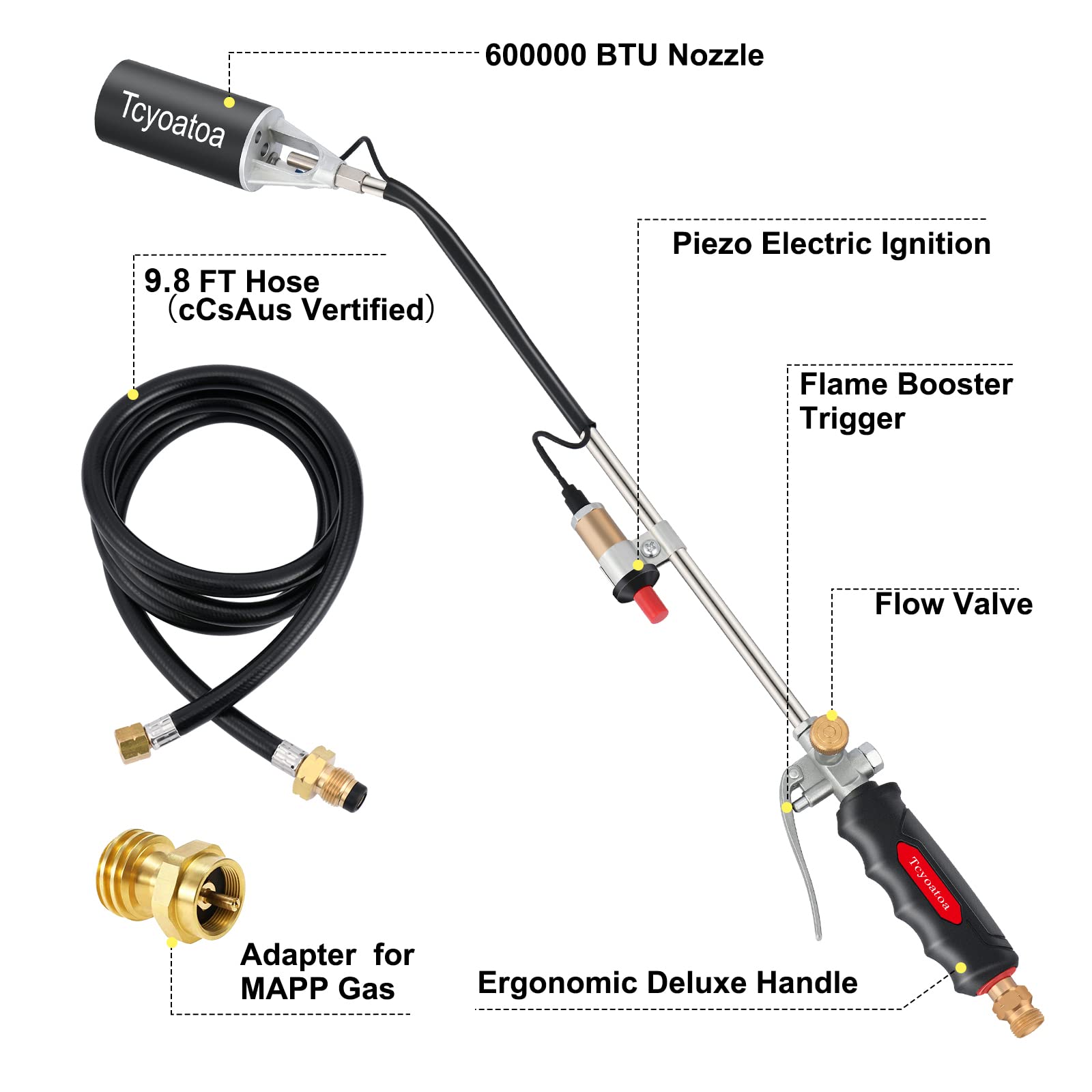 600000 BTU Nozzle

Tcyoatoa

9.8 FT Hose
（cCsAus Vertified）

Piezo Electric Ignition

Flame Booster Trigger

Flow Valve

Tcyoatoa

Adapter for MAPP Gas

Ergonomic Deluxe Handle