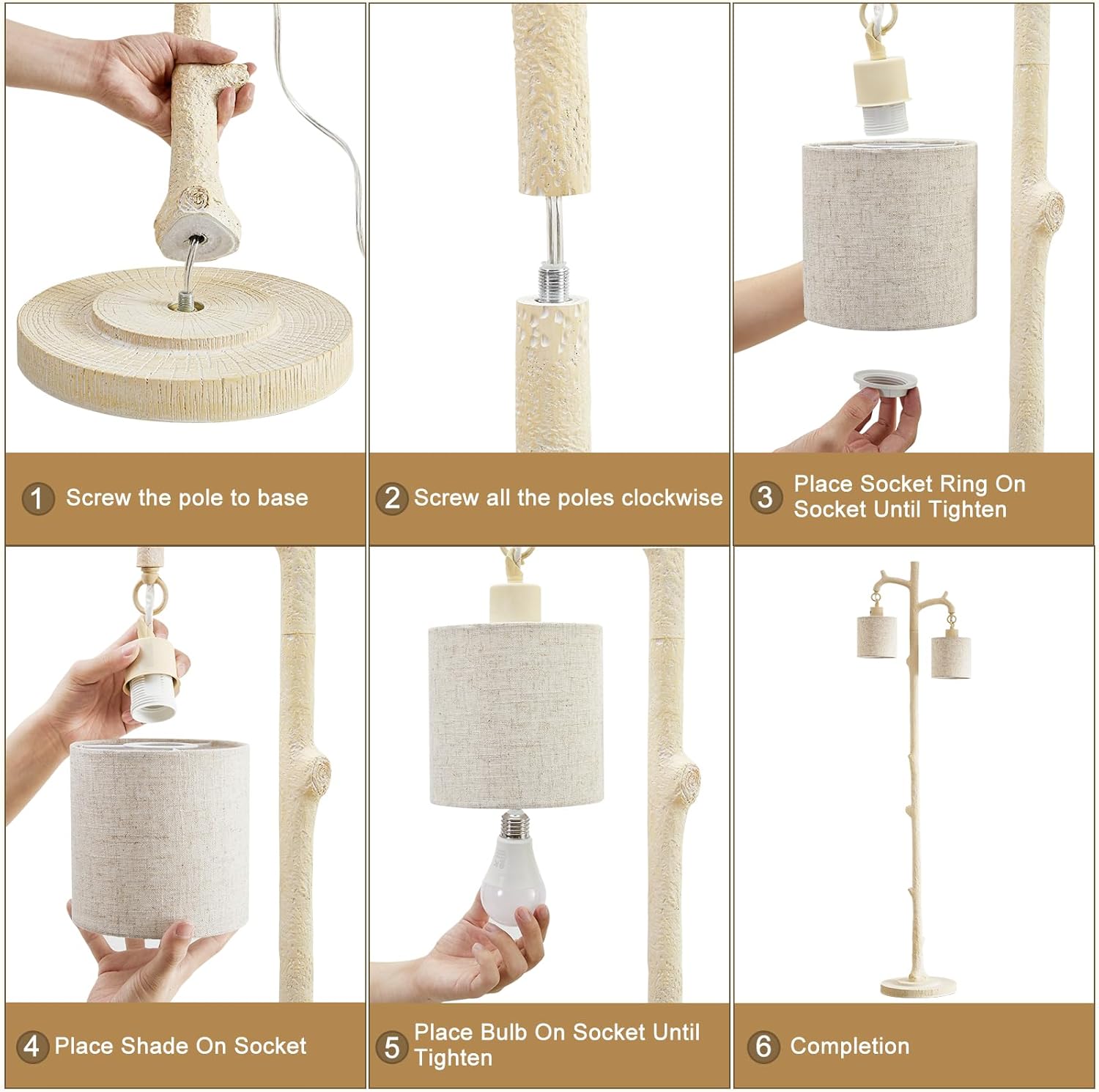 1 Screw the pole to base

2 Screw all the poles clockwise

3 Place Socket Ring On Socket Until Tighten

4 Place Shade On Socket

5 Place Bulb On Socket Until Tighten

6 Completion