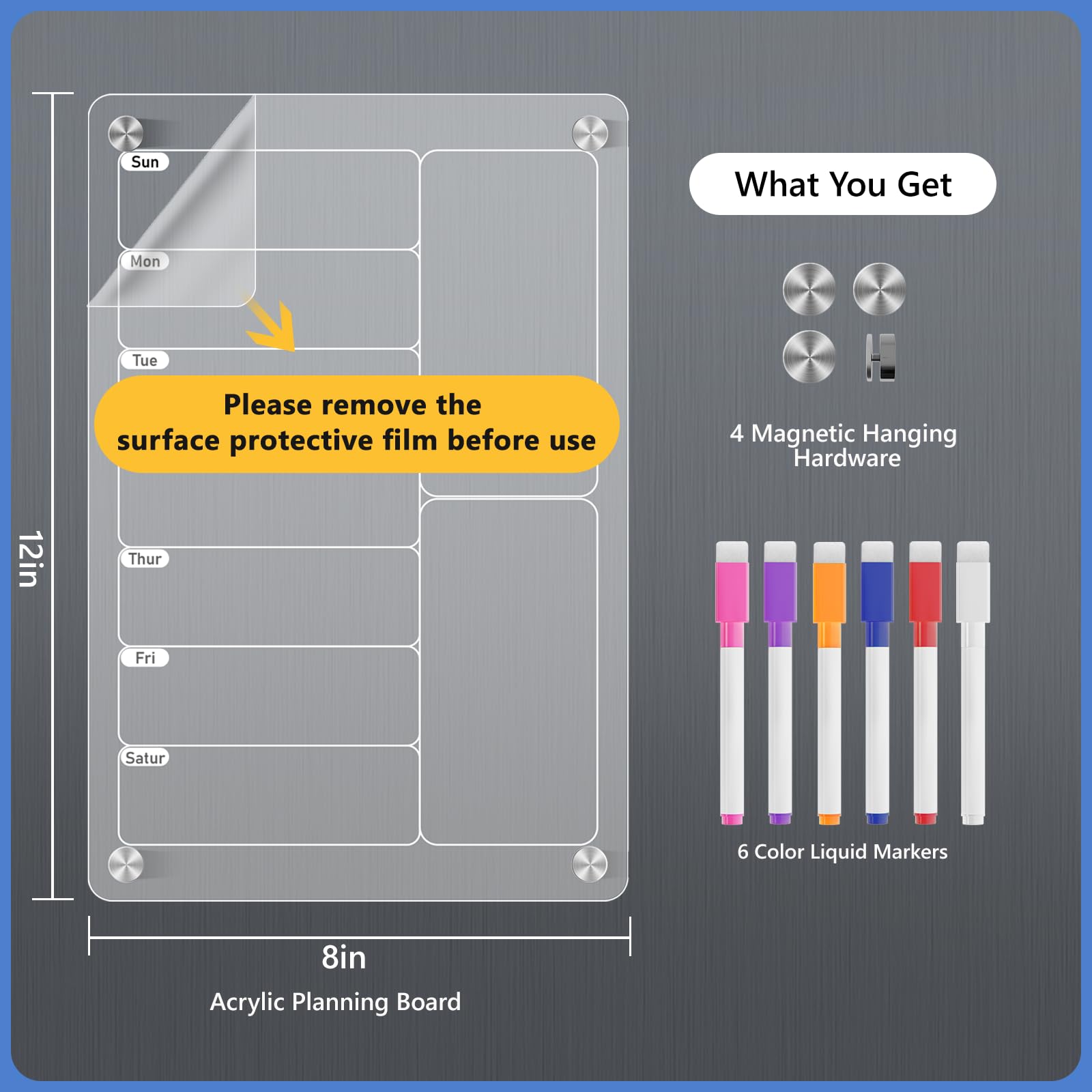 12in

Sun

Mon

Tue

Please remove the surface protective film before use

Thur

Fri

Satur

8in

Acrylic Planning Board

What You Get

4 Magnetic Hanging Hardware

6 Color Liquid Markers