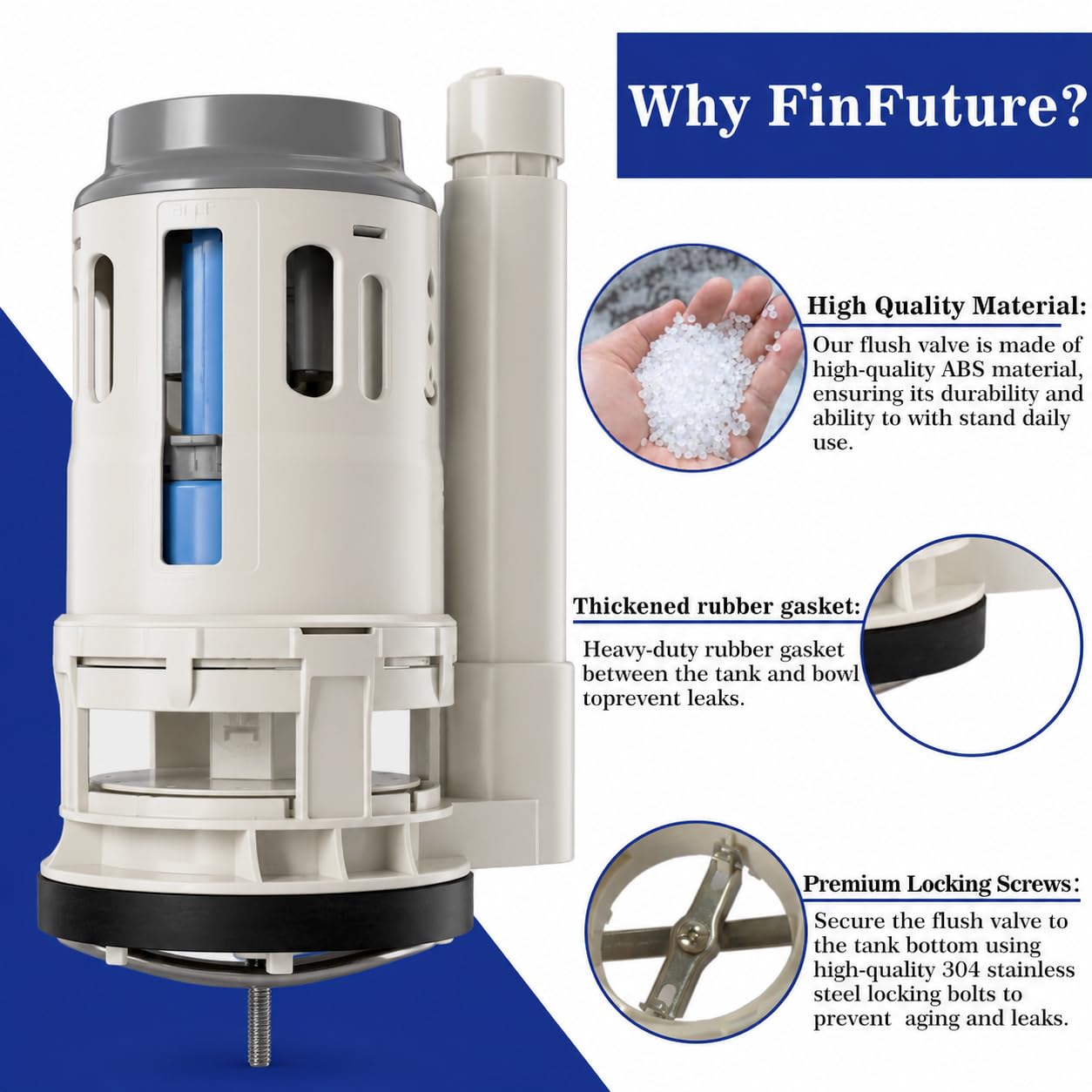 Why FinFuture?

High Quality Material:
Our flush valve is made of high-quality ABS material, ensuring its durability and ability to with stand daily use.

Thickened rubber gasket:
Heavy-duty rubber gasket between the tank and bowl toprevent leaks.

Premium Locking Screws:
Secure the flush valve to the tank bottom using high-quality 304 stainless steel locking bolts to prevent aging and leaks.