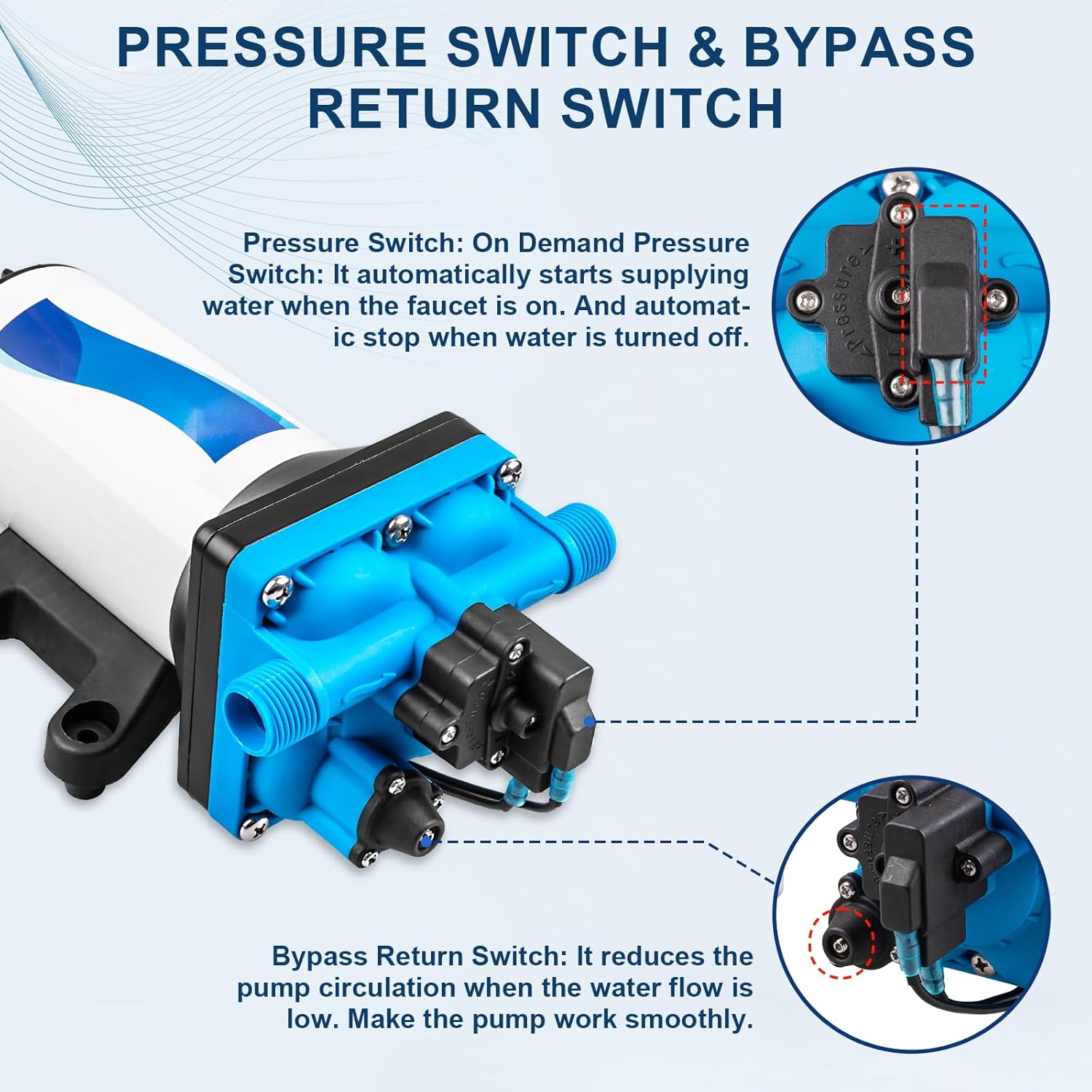 PRESSURE SWITCH & BYPASS RETURN SWITCH

Pressure Switch: On Demand Pressure Switch: It automatically starts supplying water when the faucet is on. And automatic stop when water is turned off.

Pressure

Bypass Return Switch: It reduces the pump circulation when the water flow is low. Make the pump work smoothly.