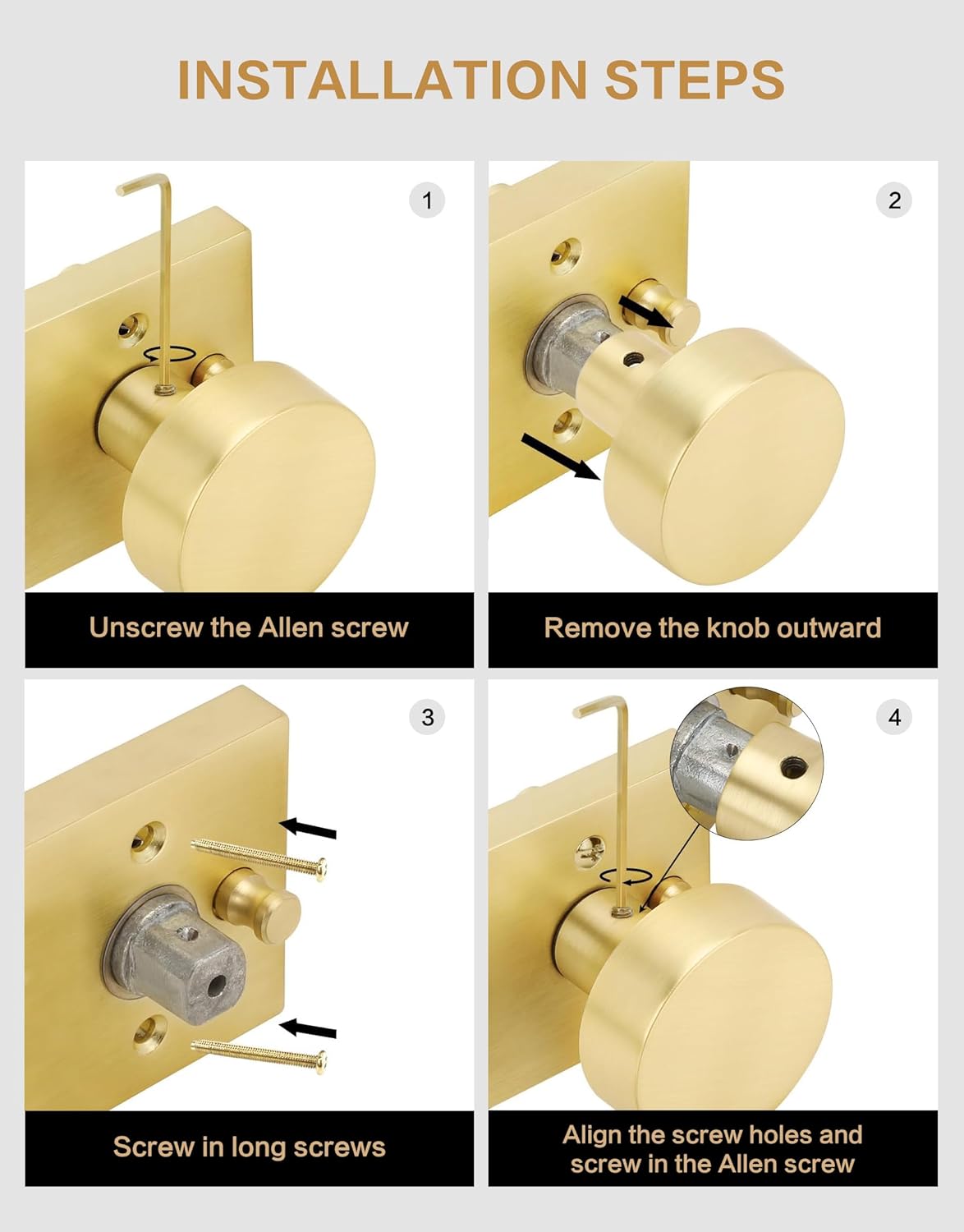 INSTALLATION STEPS

1

Unscrew the Allen screw

2

Remove the knob outward

3

Screw in long screws

4

Align the screw holes and screw in the Allen screw