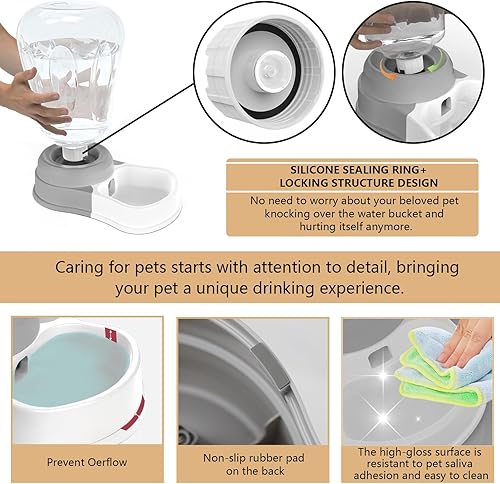 SILICONE SEALING RING+
LOCKING STRUCTURE DESIGN

No need to worry about your beloved pet knocking over the water bucket and hurting itself anymore.

Caring for pets starts with attention to detail, bringing your pet a unique drinking experience.

Prevent Oerflow

Non-slip rubber pad on the back

The high-gloss surface is resistant to pet saliva adhesion and easy to clean