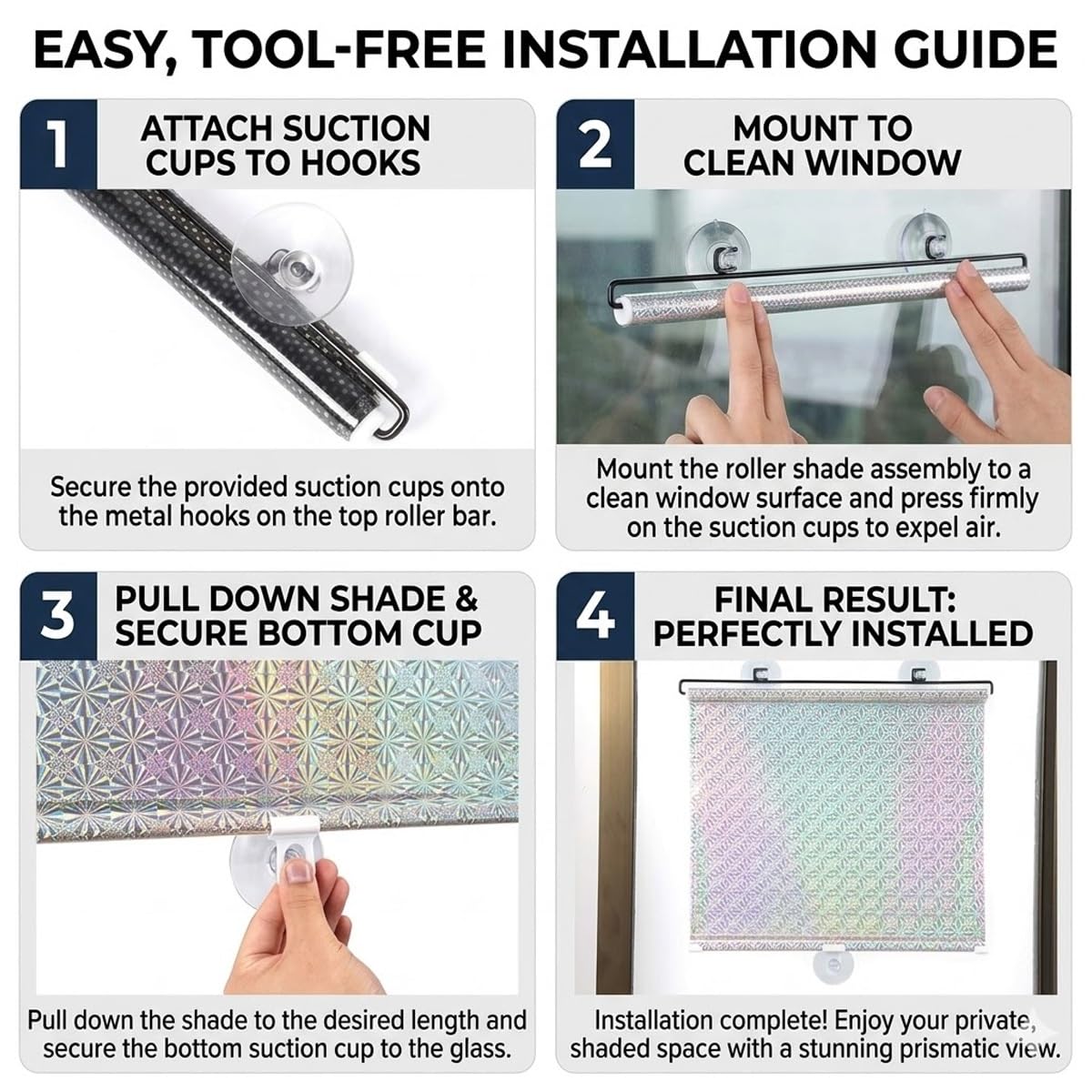 EASY, TOOL-FREE INSTALLATION GUIDE

1 ATTACH SUCTION CUPS TO HOOKS

Secure the provided suction cups onto the metal hooks on the top roller bar.

2 MOUNT TO CLEAN WINDOW

Mount the roller shade assembly to a clean window surface and press firmly on the suction cups to expel air.

3 PULL DOWN SHADE & SECURE BOTTOM CUP

Pull down the shade to the desired length and secure the bottom suction cup to the glass.

4 FINAL RESULT: PERFECTLY INSTALLED

Installation complete! Enjoy your private, shaded space with a stunning prismatic view.