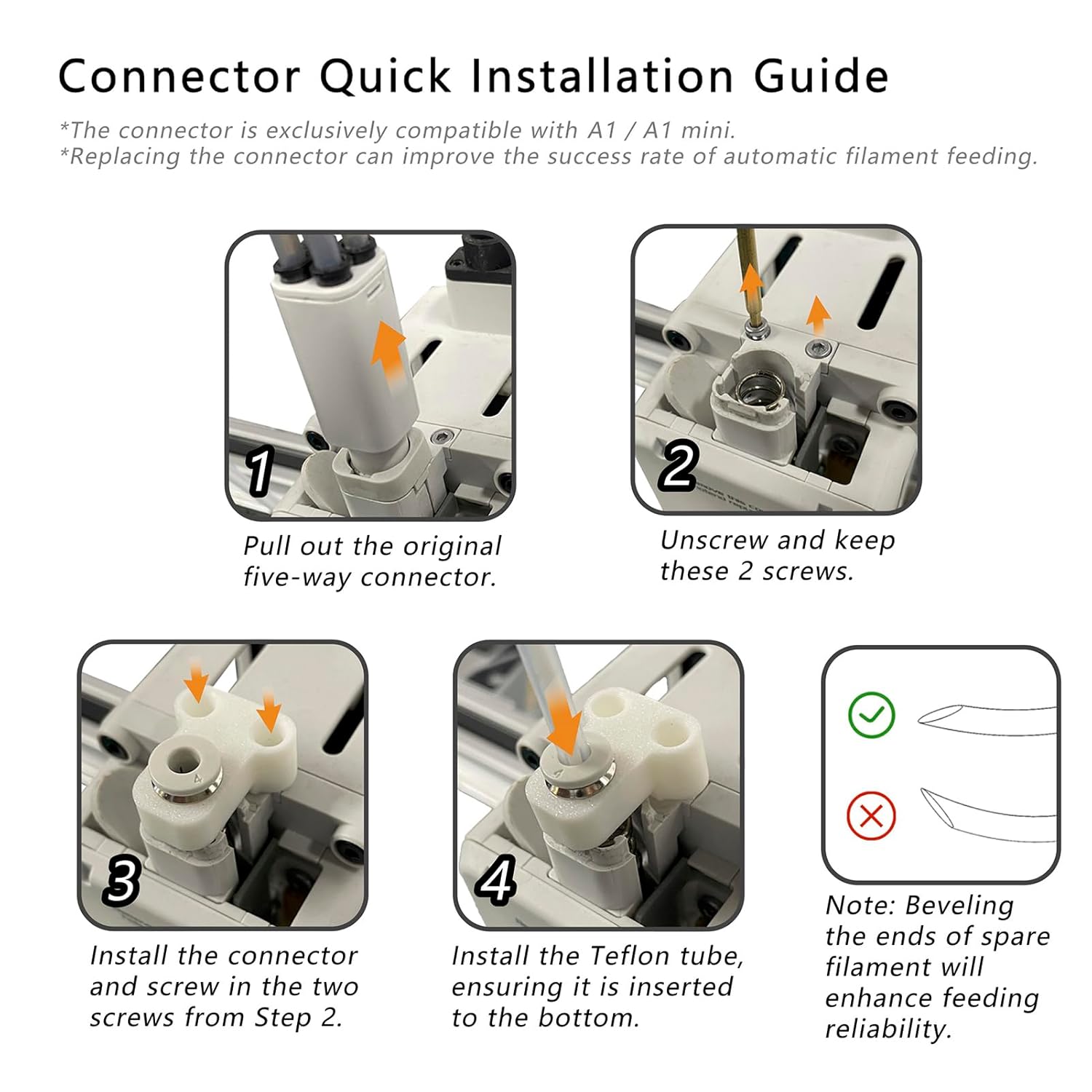 Connector Quick Installation Guide

*The connector is exclusively compatible with A1 / A1 mini.
*Replacing the connector can improve the success rate of automatic filament feeding.

1

Pull out the original five-way connector.

2

Unscrew and keep these 2 screws.

3

Install the connector and screw in the two screws from Step 2.

4

Install the Teflon tube, ensuring it is inserted to the bottom.

Note: Beveling the ends of spare filament will enhance feeding reliability.