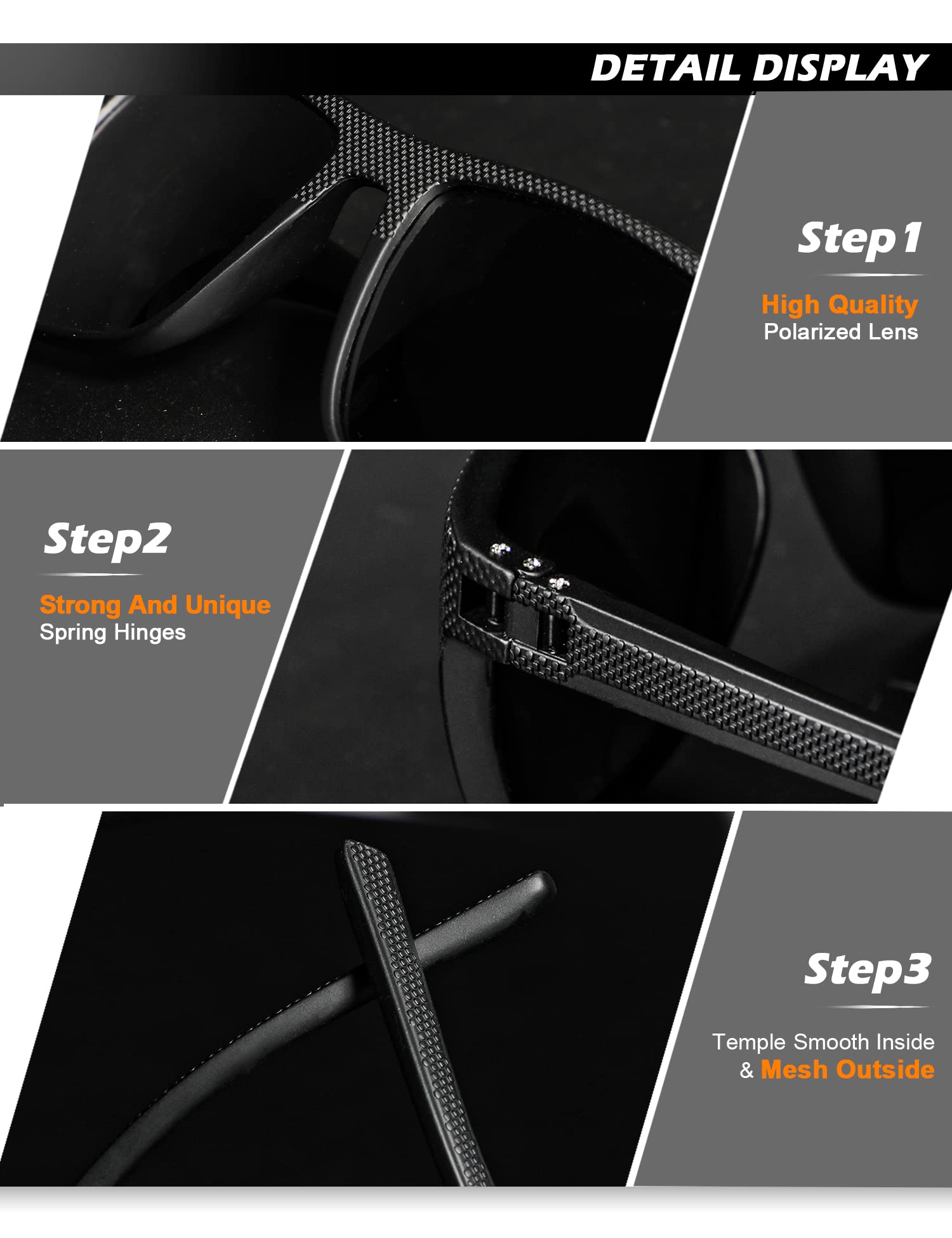 DETAIL DISPLAY

Step1

High Quality
Polarized Lens

Step2

Strong And Unique
Spring Hinges

Step3

Temple Smooth Inside
& Mesh Outside