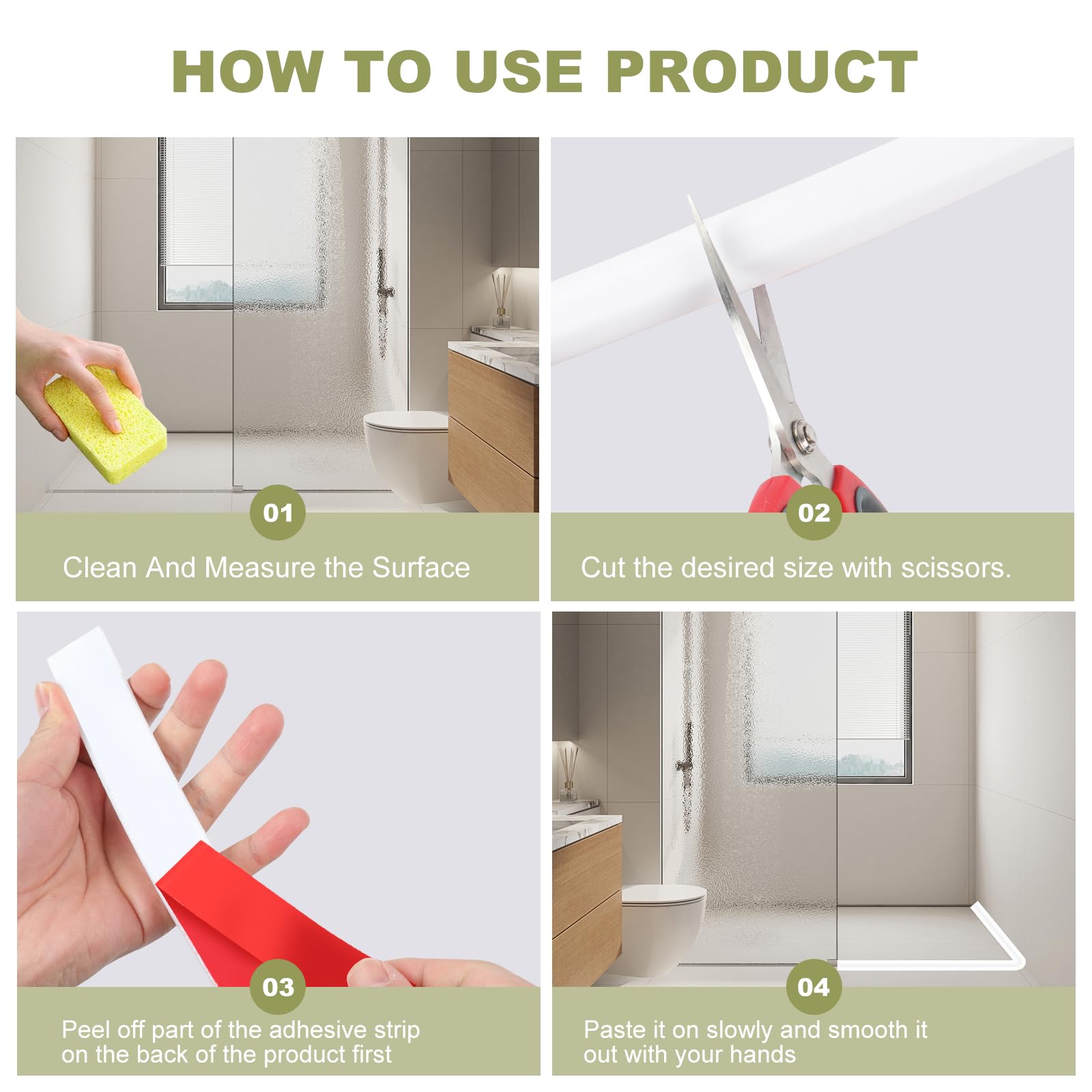 HOW TO USE PRODUCT

01

Clean And Measure the Surface

02

Cut the desired size with scissors.

03

Peel off part of the adhesive strip on the back of the product first

04

Paste it on slowly and smooth it out with your hands