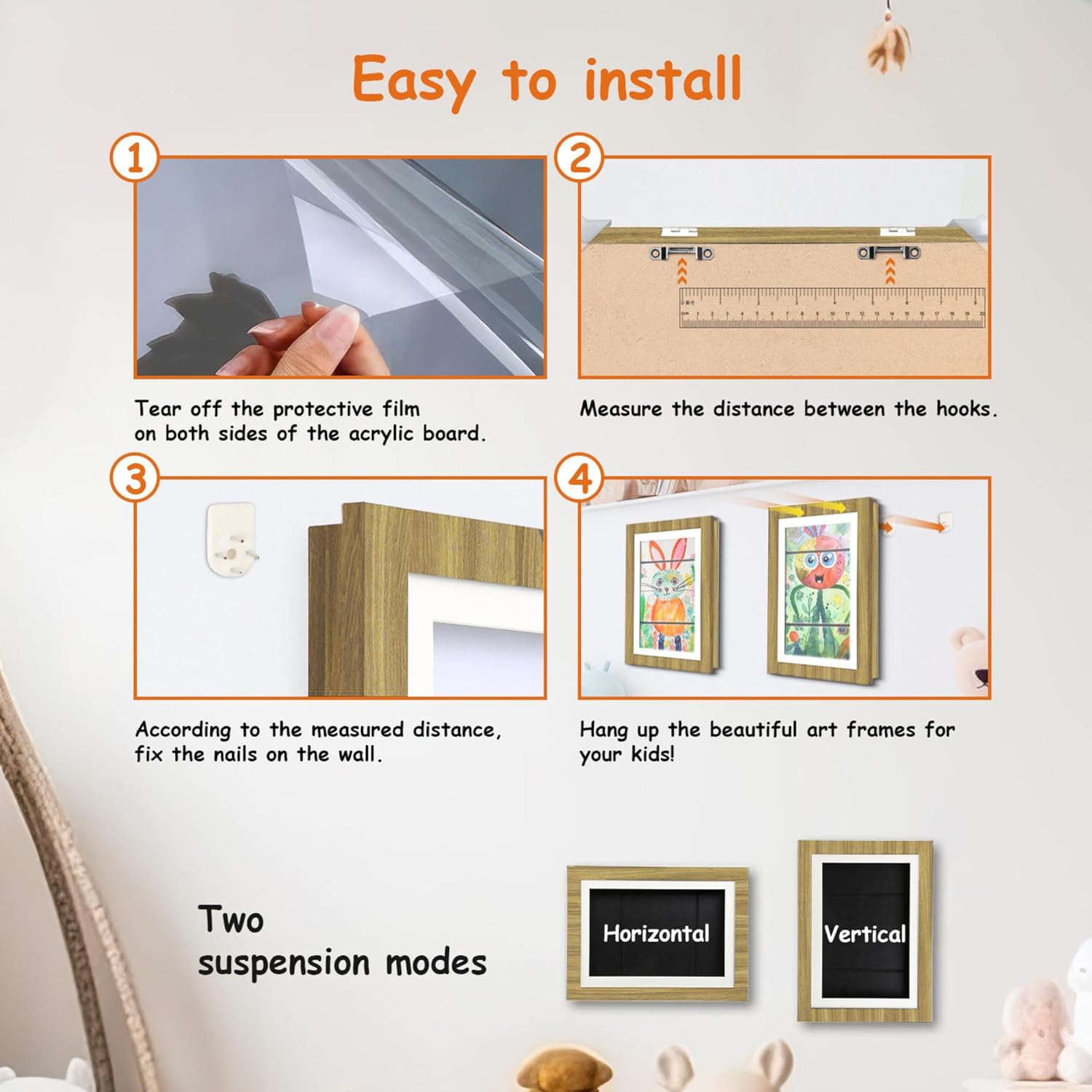 Easy to install

1

Tear off the protective film on both sides of the acrylic board.

2

Measure the distance between the hooks.

3

According to the measured distance, fix the nails on the wall.

4

Hang up the beautiful art frames for your kids!

Two suspension modes

Horizontal

Vertical