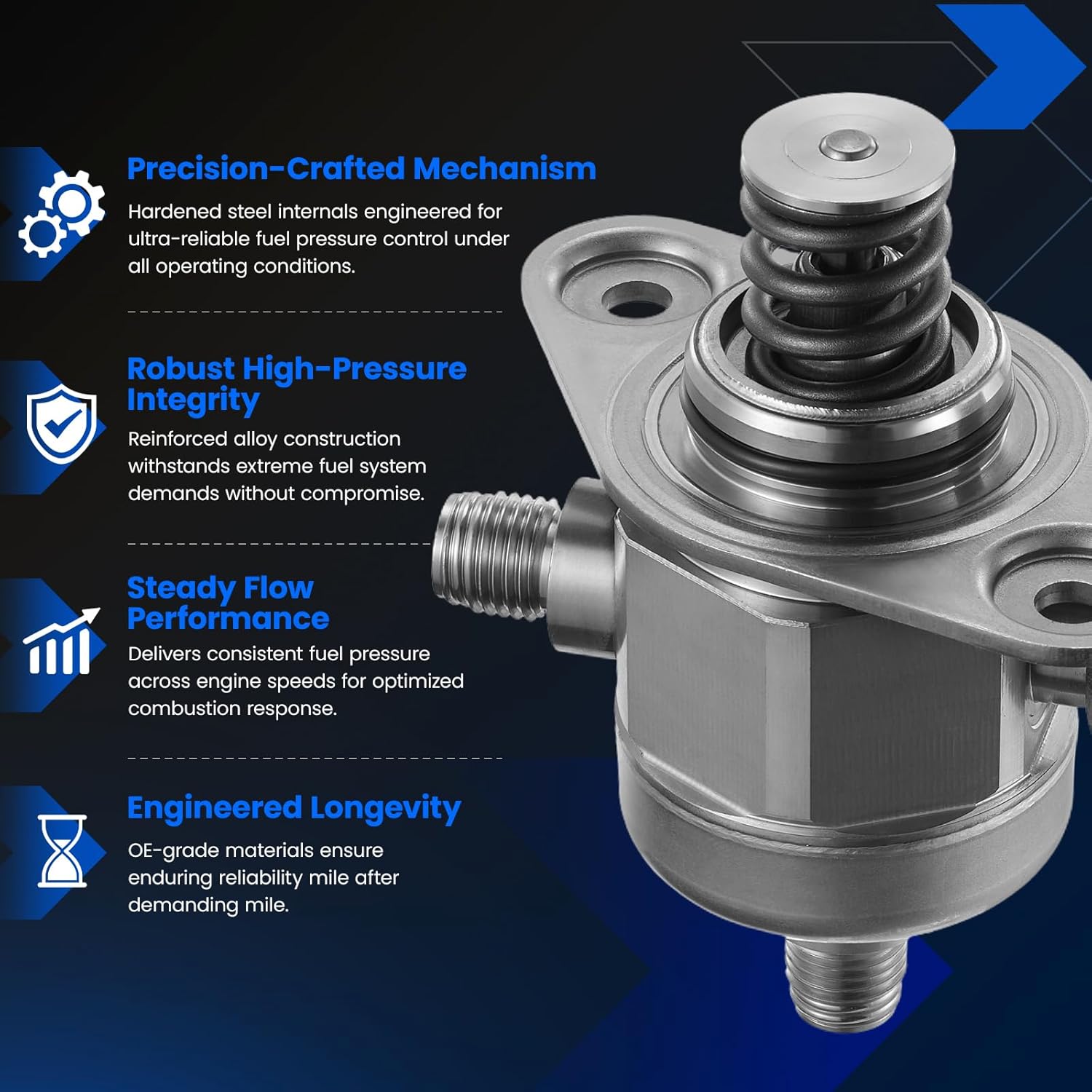 Precision-Crafted Mechanism

Hardened steel internals engineered for ultra-reliable fuel pressure control under all operating conditions.

Robust High-Pressure Integrity

Reinforced alloy construction withstands extreme fuel system demands without compromise.

Steady Flow Performance

Delivers consistent fuel pressure across engine speeds for optimized combustion response.

Engineered Longevity

OE-grade materials ensure enduring reliability mile after demanding mile.