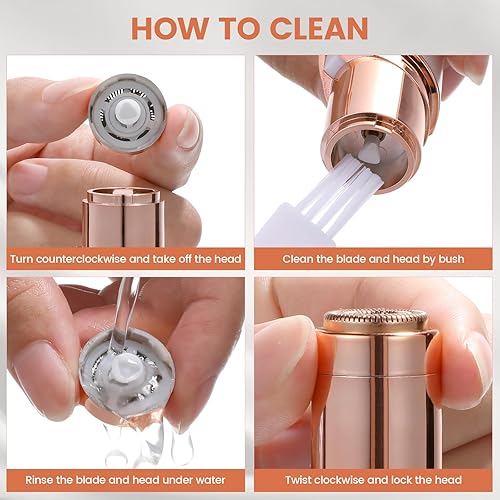 HOW TO CLEAN

Turn counterclockwise and take off the head

Clean the blade and head by bush

Rinse the blade and head under water

Twist clockwise and lock the head