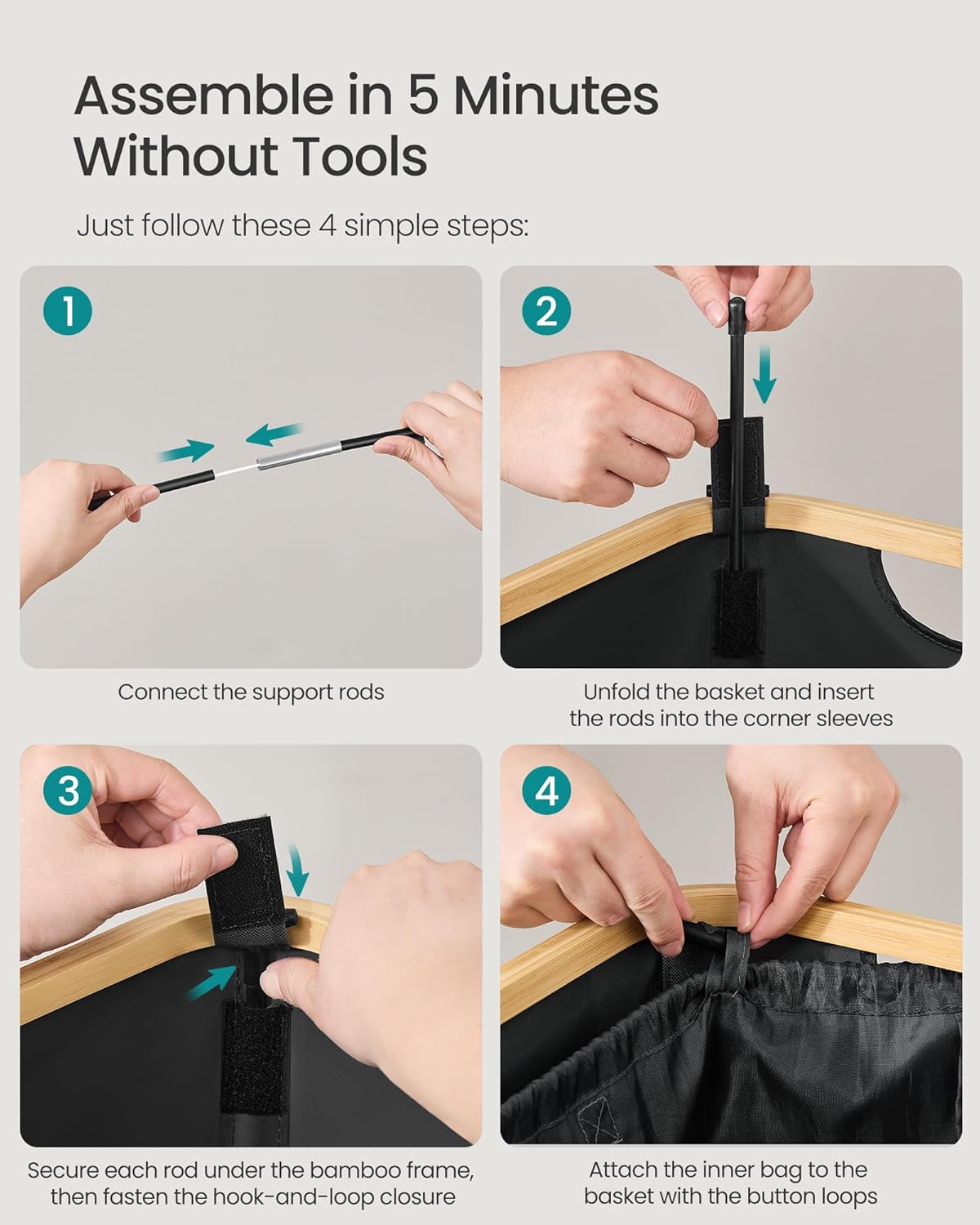 Assemble in 5 Minutes Without Tools

Just follow these 4 simple steps:

1

Connect the support rods

2

Unfold the basket and insert the rods into the corner sleeves

3

Secure each rod under the bamboo frame, then fasten the hook-and-loop closure

4

Attach the inner bag to the basket with the button loops