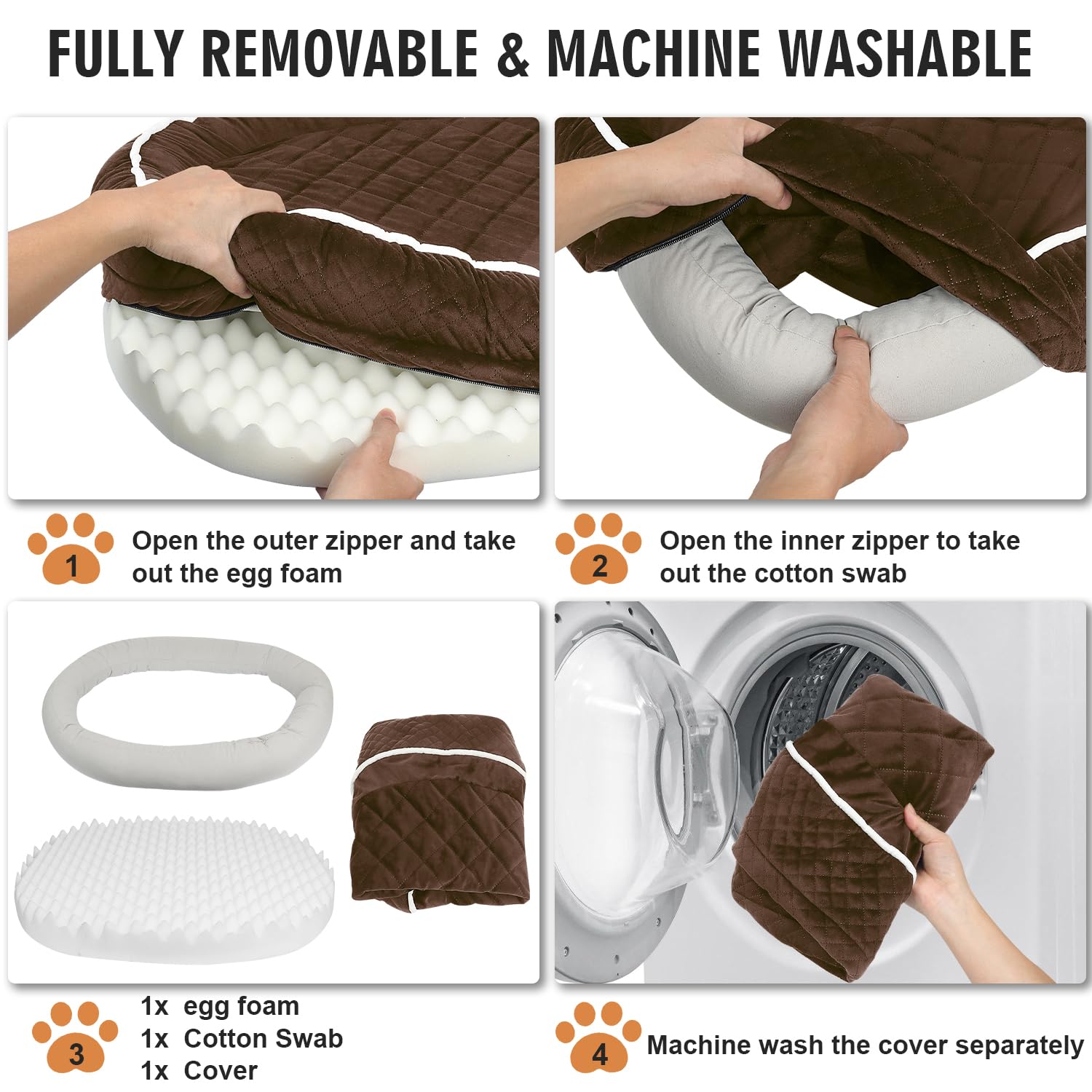 FULLY REMOVABLE & MACHINE WASHABLE

1 Open the outer zipper and take out the egg foam

2 Open the inner zipper to take out the cotton swab

3 1x egg foam
1x Cotton Swab
1x Cover

4 Machine wash the cover separately