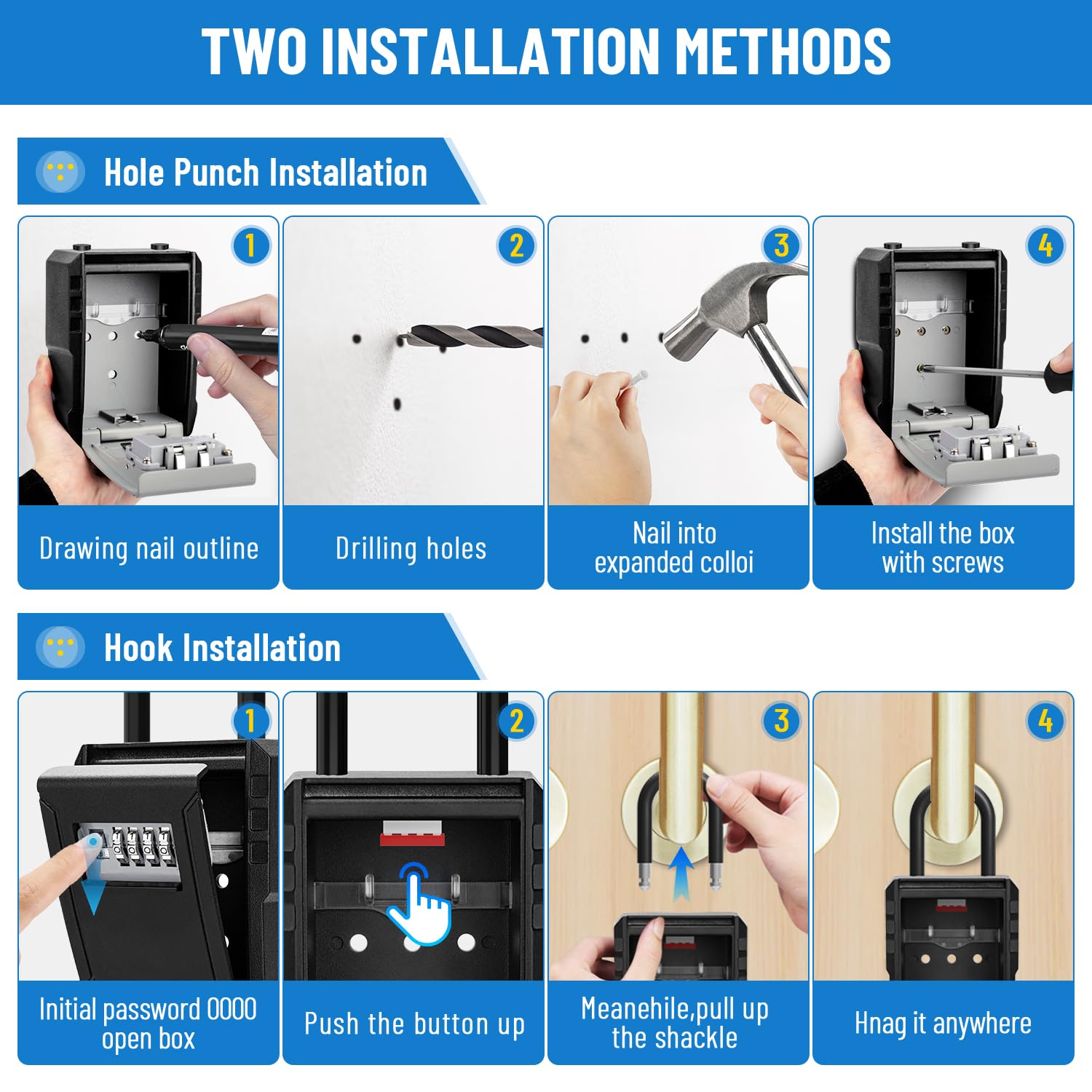 TWO INSTALLATION METHODS

Hole Punch Installation

1
Drawing nail outline

2
Drilling holes

3
Nail into expanded colloi

4
Install the box with screws

Hook Installation

1
Initial password 0000 open box

2
Push the button up

3
Meanehile,pull up the shackle

4
Hnag it anywhere