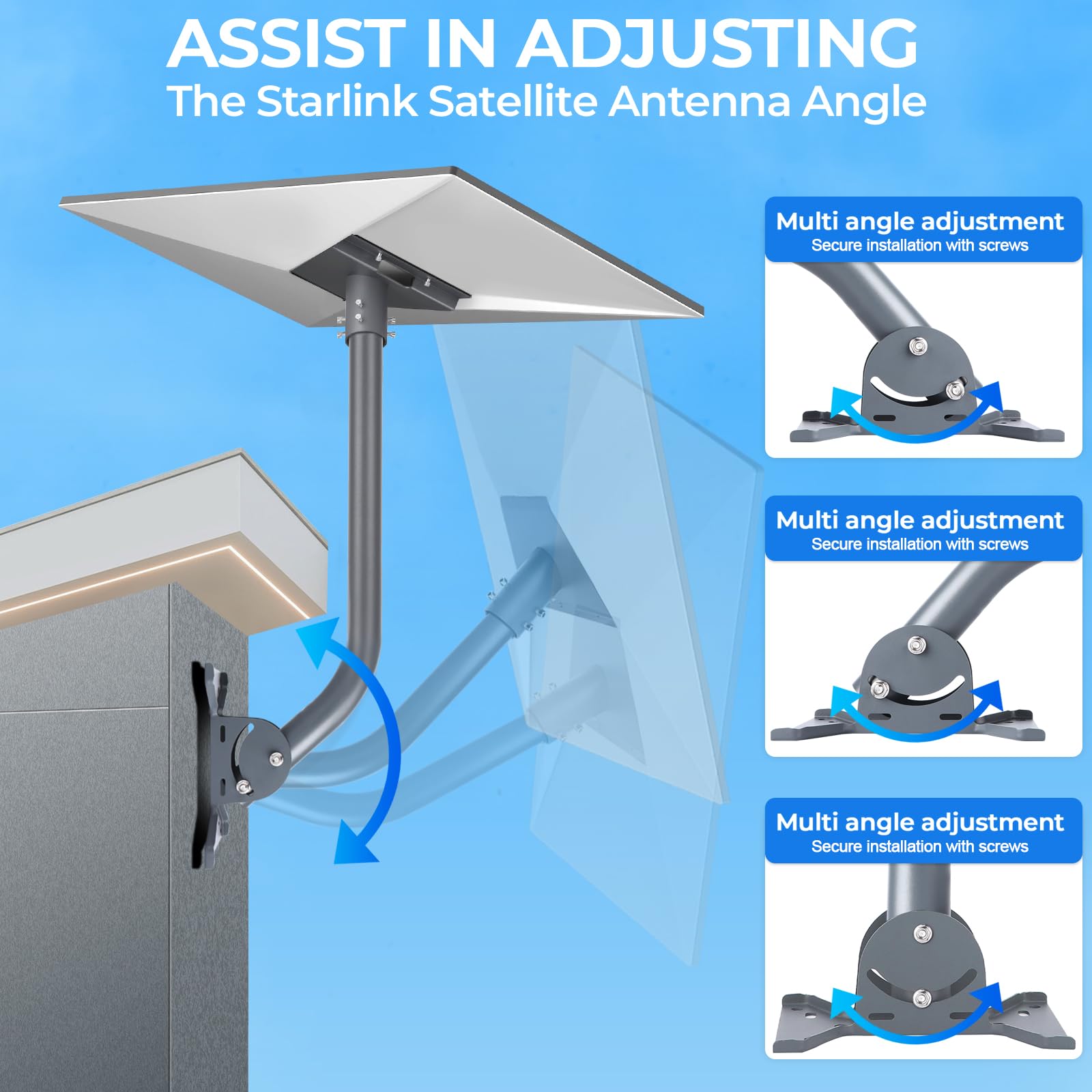 ASSIST IN ADJUSTING
The Starlink Satellite Antenna Angle

Multi angle adjustment
Secure installation with screws

Multi angle adjustment
Secure installation with screws

Multi angle adjustment
Secure installation with screws