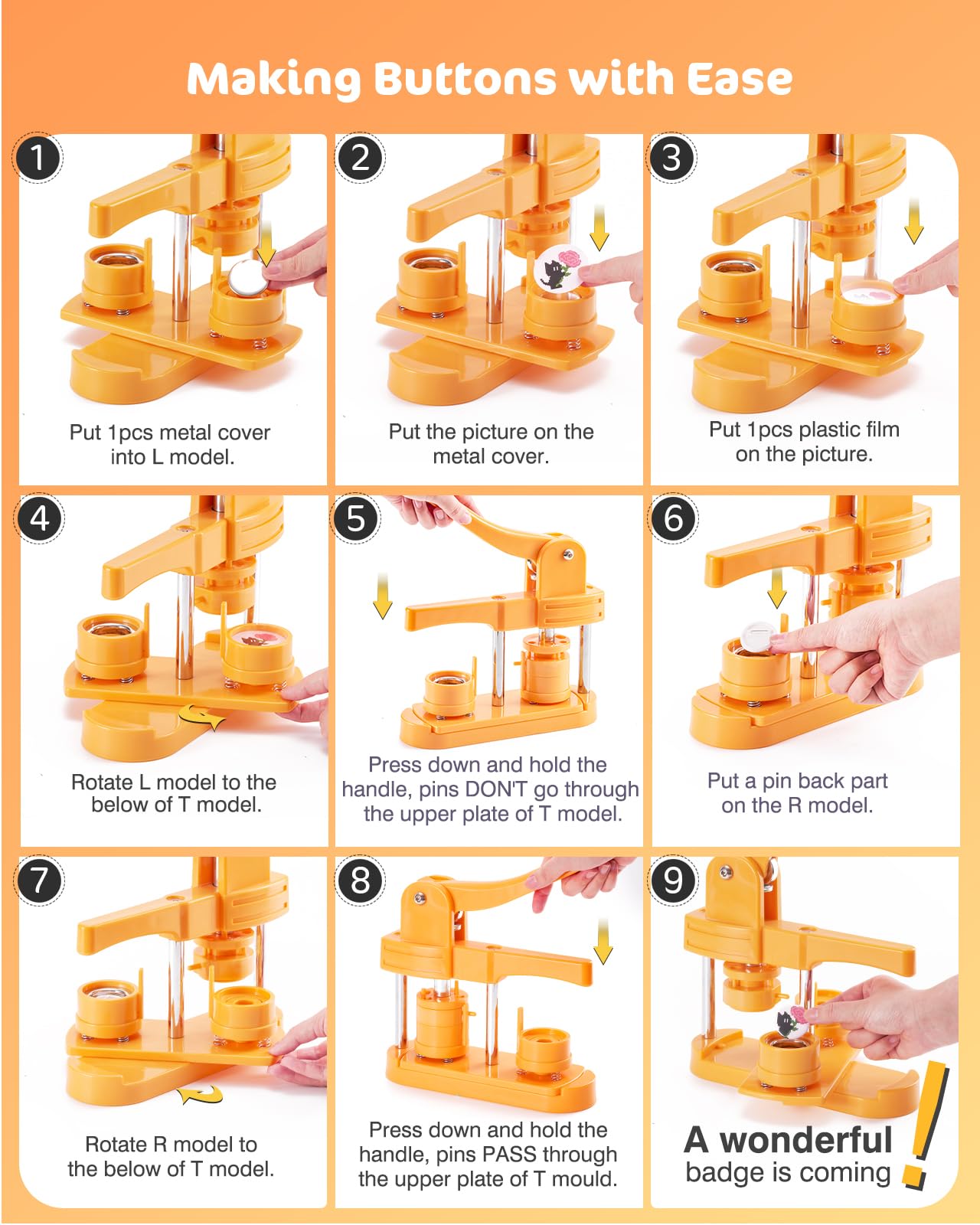 Making Buttons with Ease

1
Put 1pcs metal cover into L model.

2
Put the picture on the metal cover.

3
Put 1pcs plastic film on the picture.

4
Rotate L model to the below of T model.

5
Press down and hold the handle, pins DON'T go through the upper plate of T model.

6
Put a pin back part on the R model.

7
Rotate R model to the below of T model.

8
Press down and hold the handle, pins PASS through the upper plate of T mould.

9
A wonderful badge is coming !