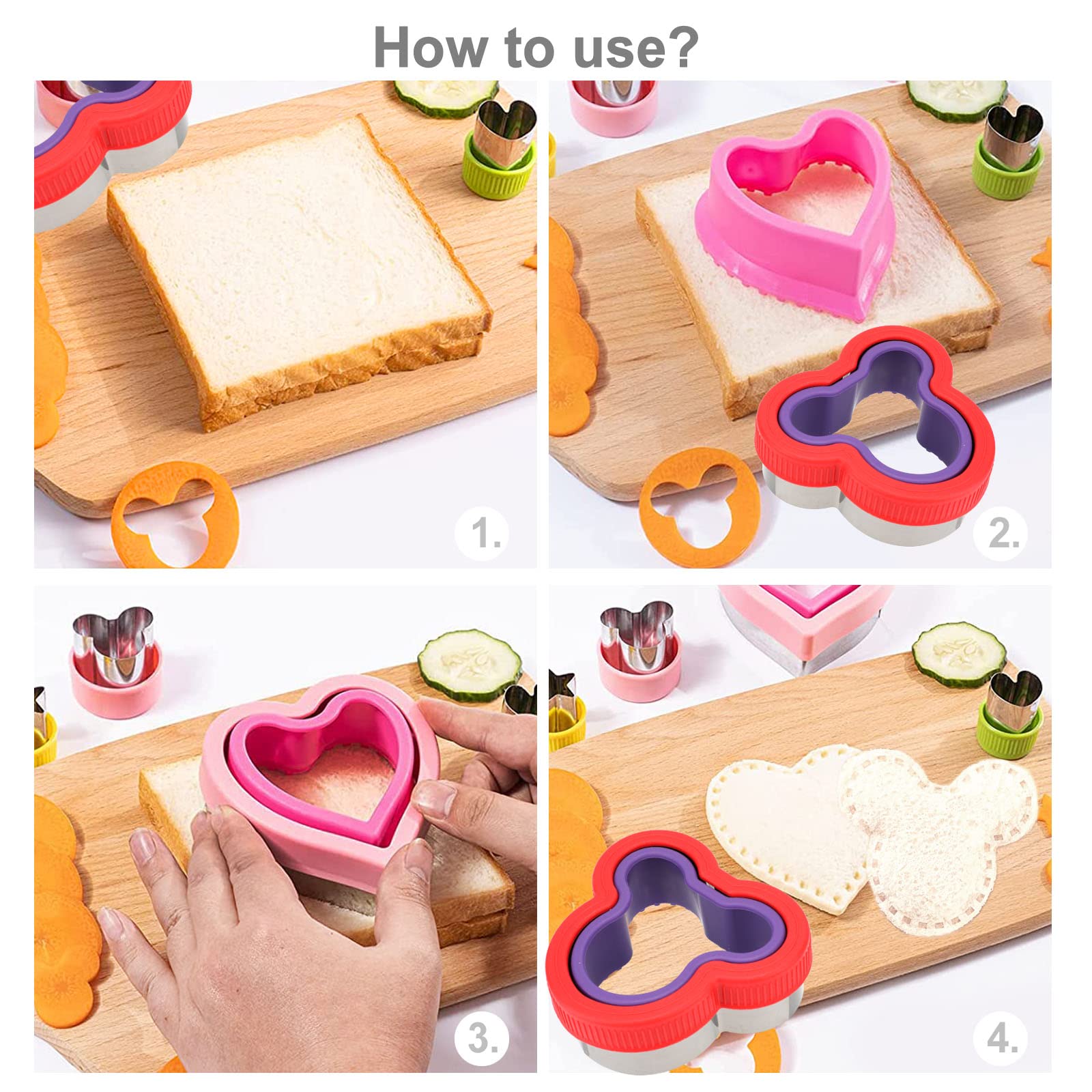 How to use?

1.

2.

3.

4.