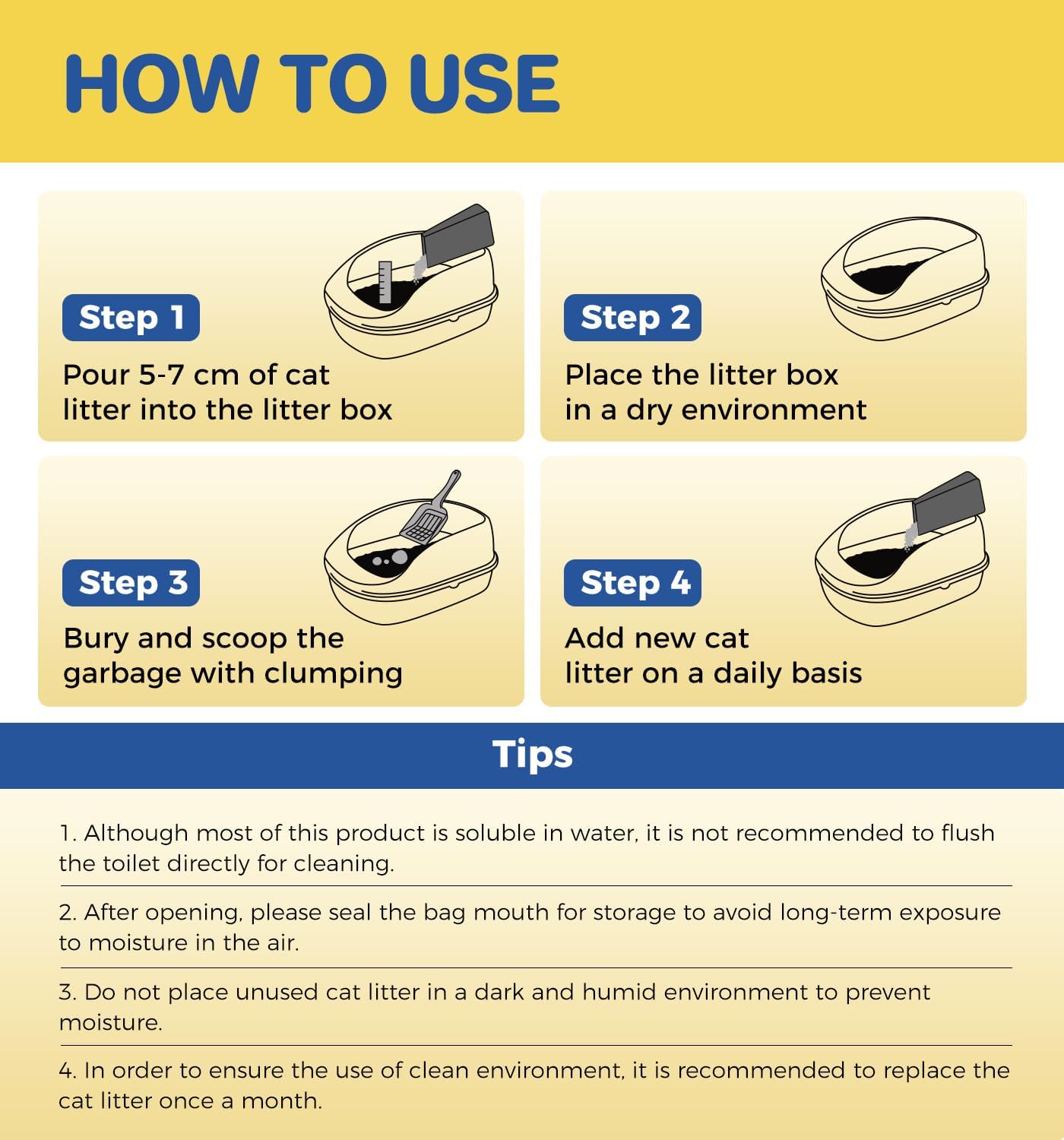 HOW TO USE

Step 1
Pour 5-7 cm of cat litter into the litter box

Step 2
Place the litter box in a dry environment

Step 3
Bury and scoop the garbage with clumping

Step 4
Add new cat litter on a daily basis

Tips

1. Although most of this product is soluble in water, it is not recommended to flush the toilet directly for cleaning.

2. After opening, please seal the bag mouth for storage to avoid long-term exposure to moisture in the air.

3. Do not place unused cat litter in a dark and humid environment to prevent moisture.

4. In order to ensure the use of clean environment, it is recommended to replace the cat litter once a month.