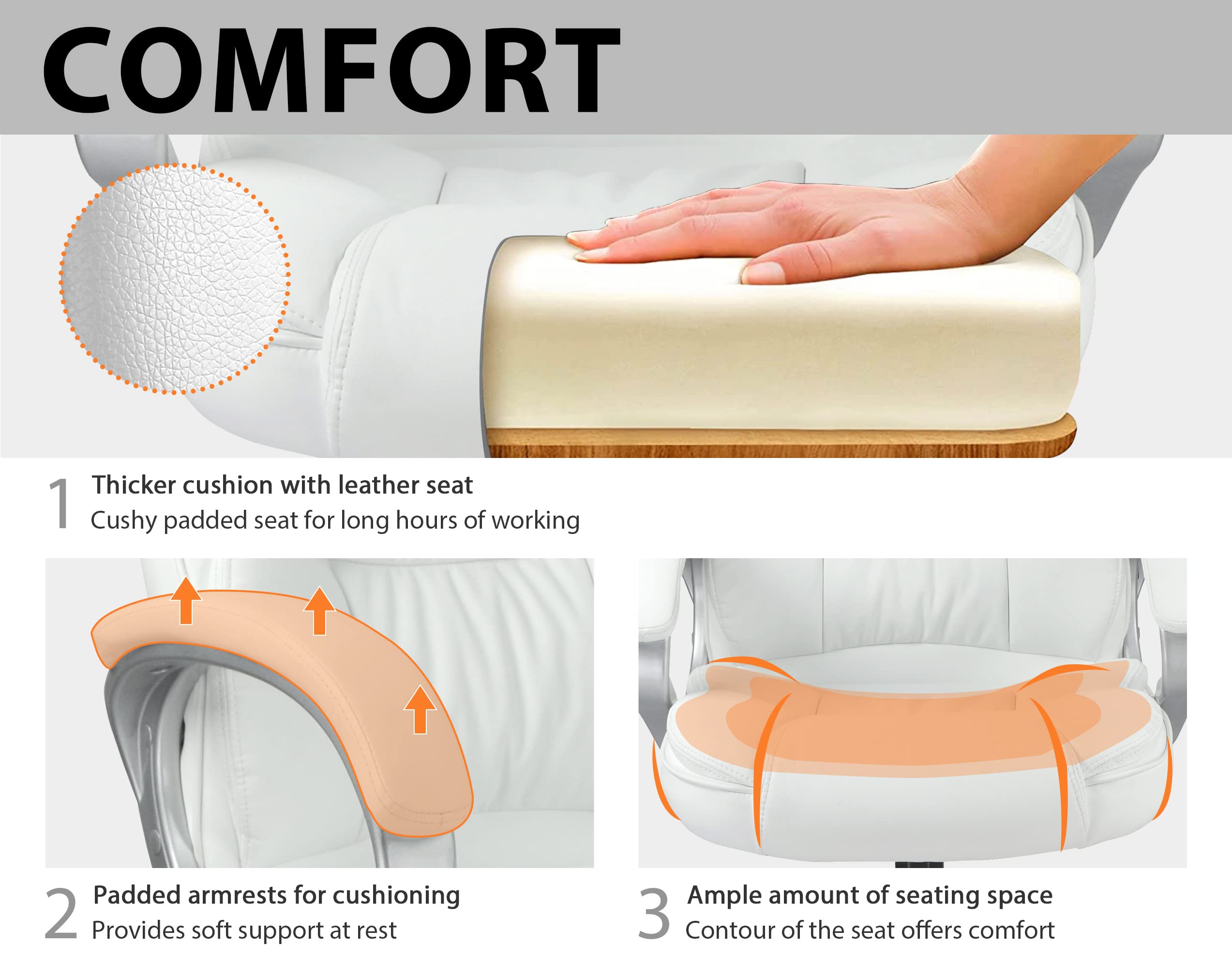 COMFORT

1 Thicker cushion with leather seat
Cushy padded seat for long hours of working

2 Padded armrests for cushioning
Provides soft support at rest

3 Ample amount of seating space
Contour of the seat offers comfort