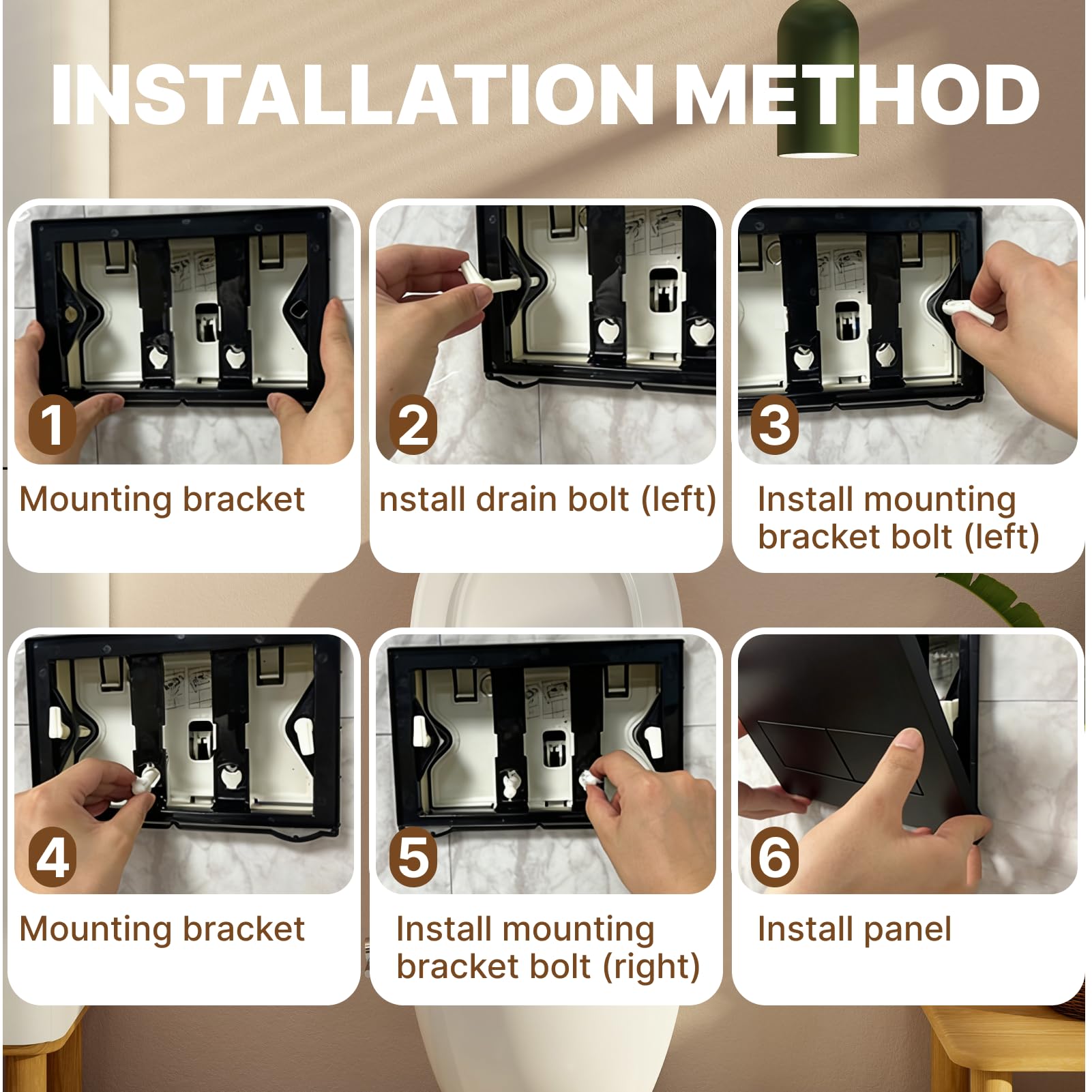 INSTALLATION METHOD

1

Mounting bracket

2

nstall drain bolt (left)

3

Install mounting bracket bolt (left)

4

Mounting bracket

5

Install mounting bracket bolt (right)

6

Install panel