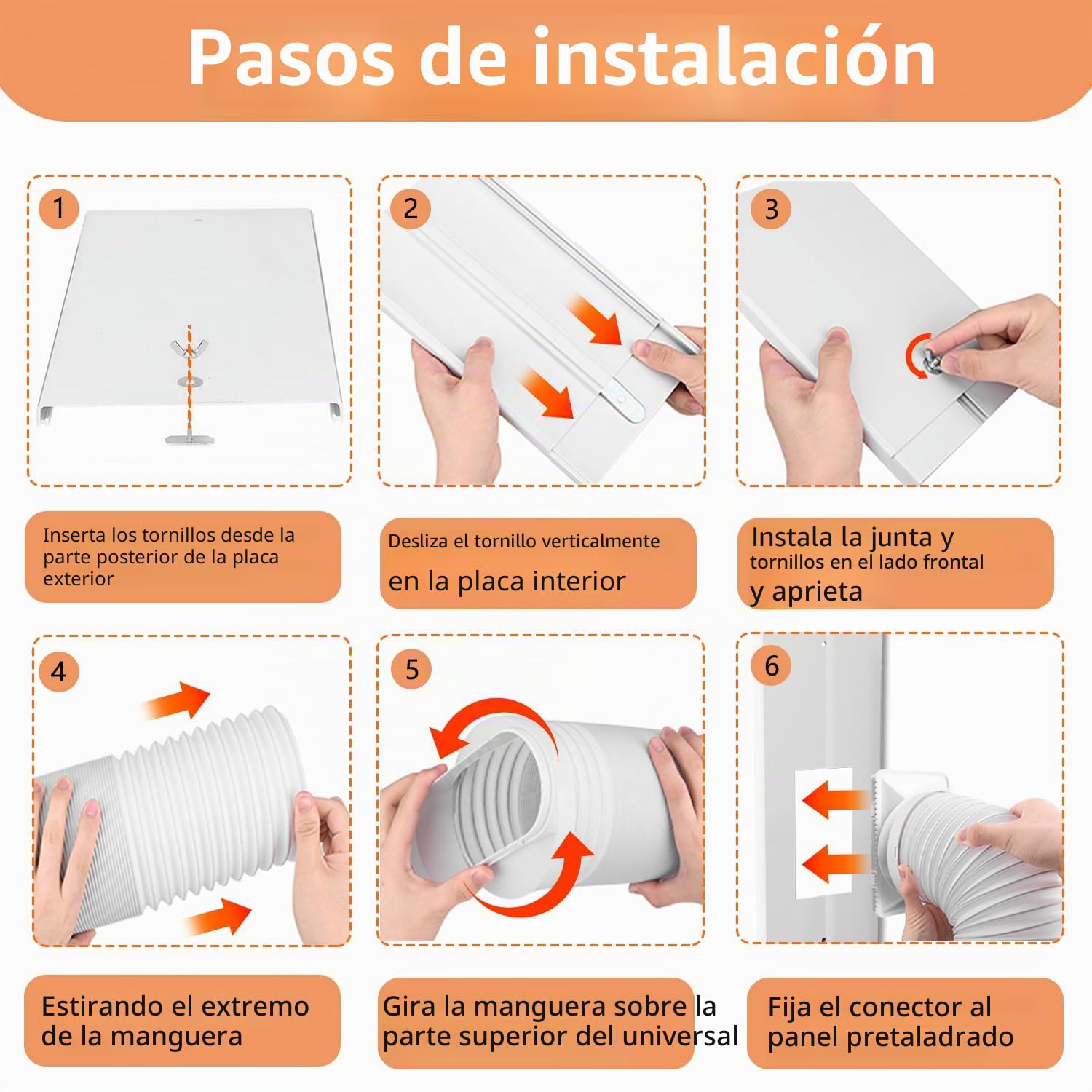 Pasos de instalación

1

Inserta los tornillos desde la parte posterior de la placa exterior

2

Desliza el tornillo verticalmente

en la placa interior

3

Instala la junta y
tornillos en el lado frontal
y aprieta

4

Estirando el extremo de la manguera

5

Gira la manguera sobre la parte superior del universal

6

Fija el conector al panel pretaladrado