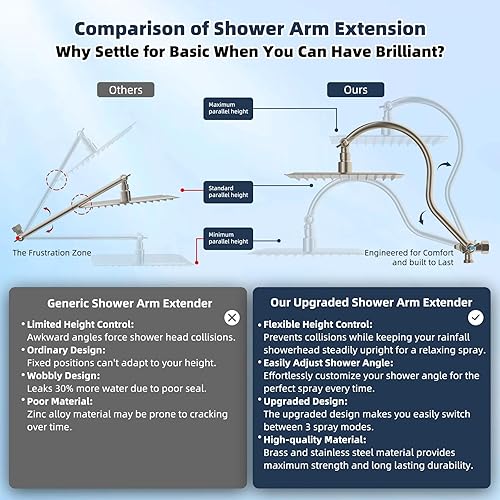 Comparison of Shower Arm Extension
Why Settle for Basic When You Can Have Brilliant?

Others

Ours

Maximum parallel height

Standard parallel height

Minimum parallel height

The Frustration Zone

Engineered for Comfort and built to Last

Generic Shower Arm Extender

• Limited Height Control:
Awkward angles force shower head collisions.
• Ordinary Design:
Fixed positions can't adapt to your height.
• Wobbly Design:
Leaks 30% more water due to poor seal.
• Poor Material:
Zinc alloy material may be prone to cracking over time.

Our Upgraded Shower Arm Extender

• Flexible Height Control:
Prevents collisions while keeping your rainfall showerhead steadily upright for a relaxing spray.
• Easily Adjust Shower Angle:
Effortlessly customize your shower angle for the perfect spray every time.
• Upgraded Design:
The upgraded design makes you easily switch between 3 spray modes.
• High-quality Material:
Brass and stainless steel material provides maximum strength and long lasting durability.