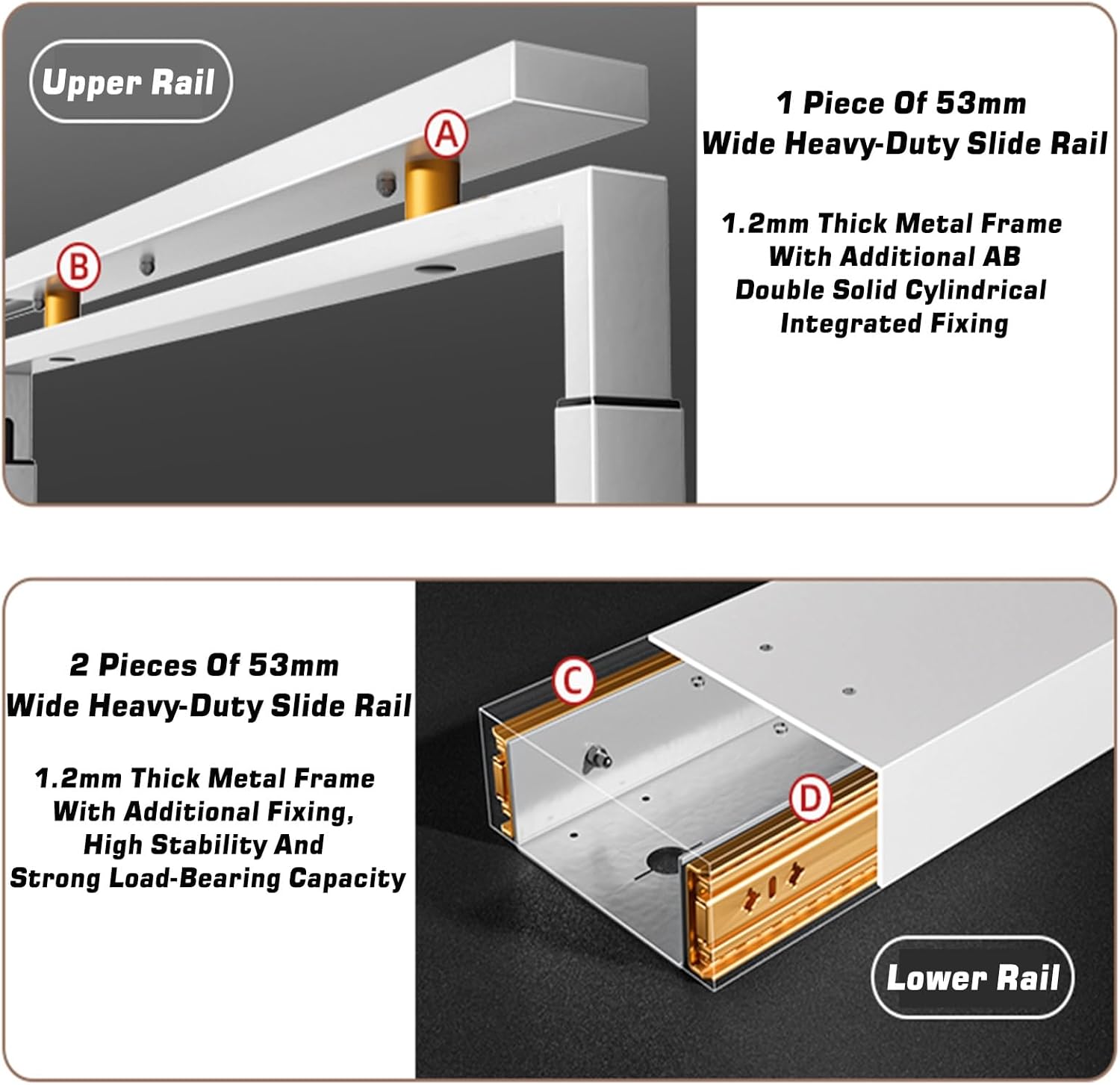 Upper Rail

A

B

1 Piece Of 53mm Wide Heavy-Duty Slide Rail

1.2mm Thick Metal Frame With Additional AB Double Solid Cylindrical Integrated Fixing

2 Pieces Of 53mm Wide Heavy-Duty Slide Rail

1.2mm Thick Metal Frame With Additional Fixing, High Stability And Strong Load-Bearing Capacity

C

D

Lower Rail