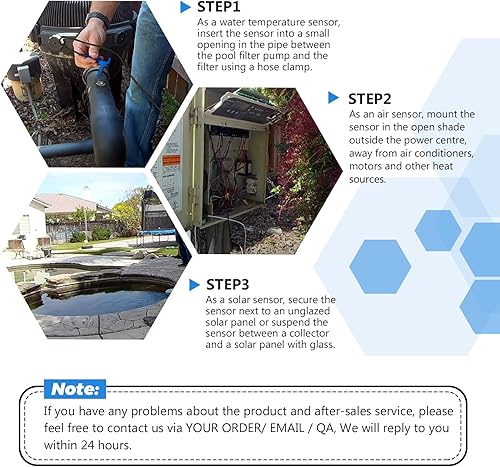 STEP1
As a water temperature sensor, insert the sensor into a small opening in the pipe between the pool filter pump and the filter using a hose clamp.

STEP2
As an air sensor, mount the sensor in the open shade outside the power centre, away from air conditioners, motors and other heat sources.

STEP3
As a solar sensor, secure the sensor next to an unglazed solar panel or suspend the sensor between a collector and a solar panel with glass.

Note:
If you have any problems about the product and after-sales service, please feel free to contact us via YOUR ORDER/ EMAIL / QA, We will reply to you within 24 hours.