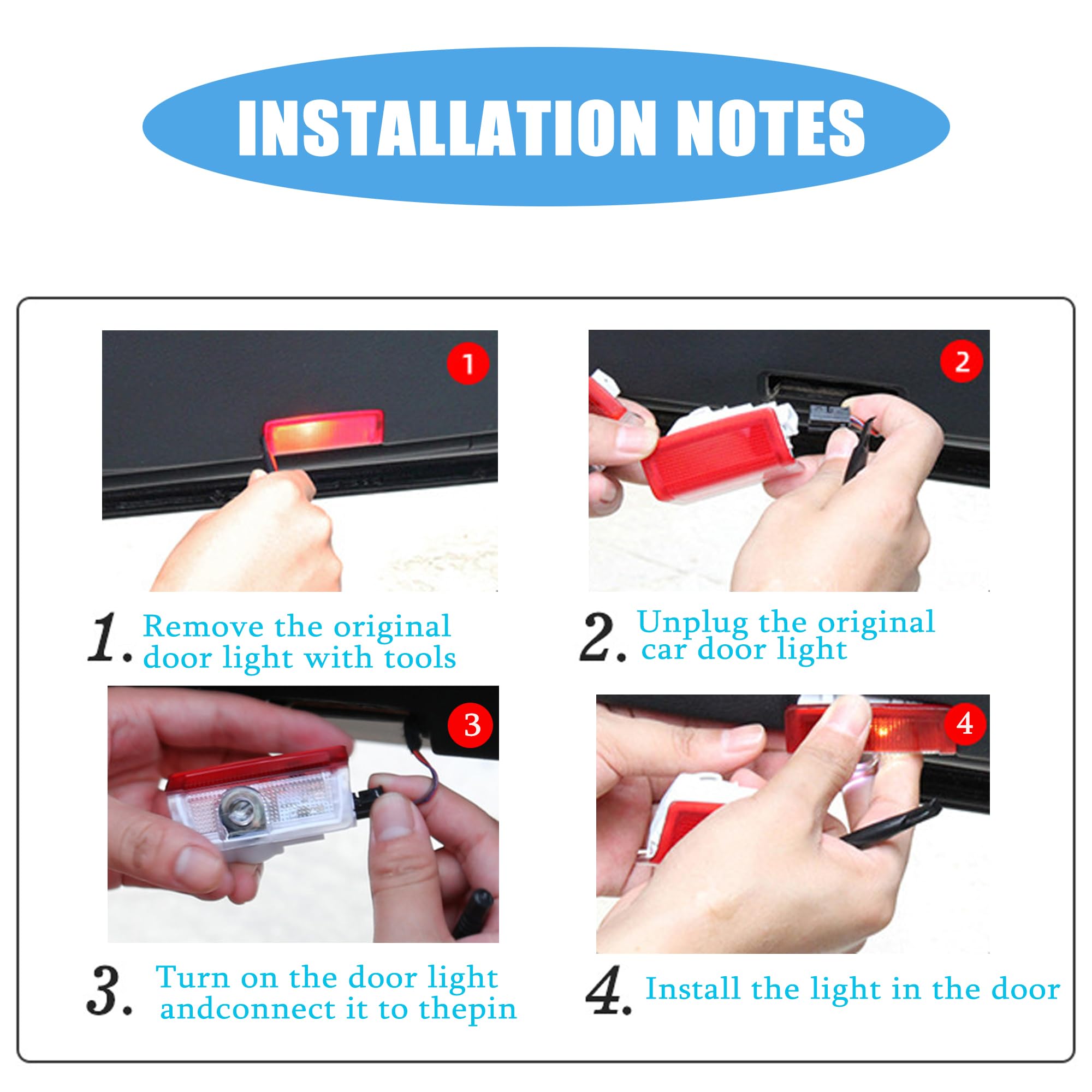 INSTALLATION NOTES

1

2

1. Remove the original door light with tools

2. Unplug the original car door light

3

4

3. Turn on the door light andconnect it to thepin

4. Install the light in the door