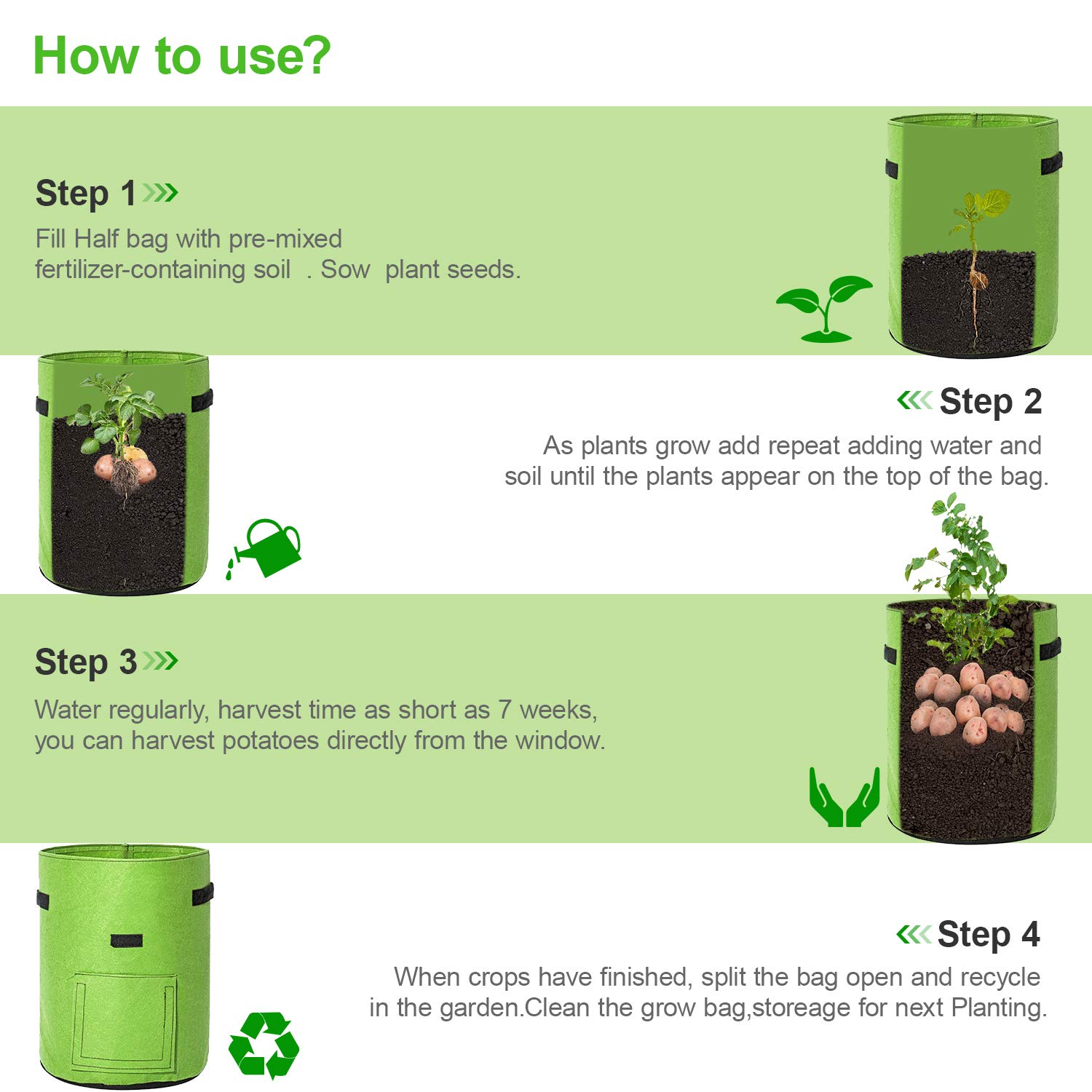 How to use?

Step 1

Fill Half bag with pre-mixed fertilizer-containing soil . Sow plant seeds.

Step 2

As plants grow add repeat adding water and soil until the plants appear on the top of the bag.

Step 3

Water regularly, harvest time as short as 7 weeks, you can harvest potatoes directly from the window.

Step 4

When crops have finished, split the bag open and recycle in the garden.Clean the grow bag,storeage for next Planting.