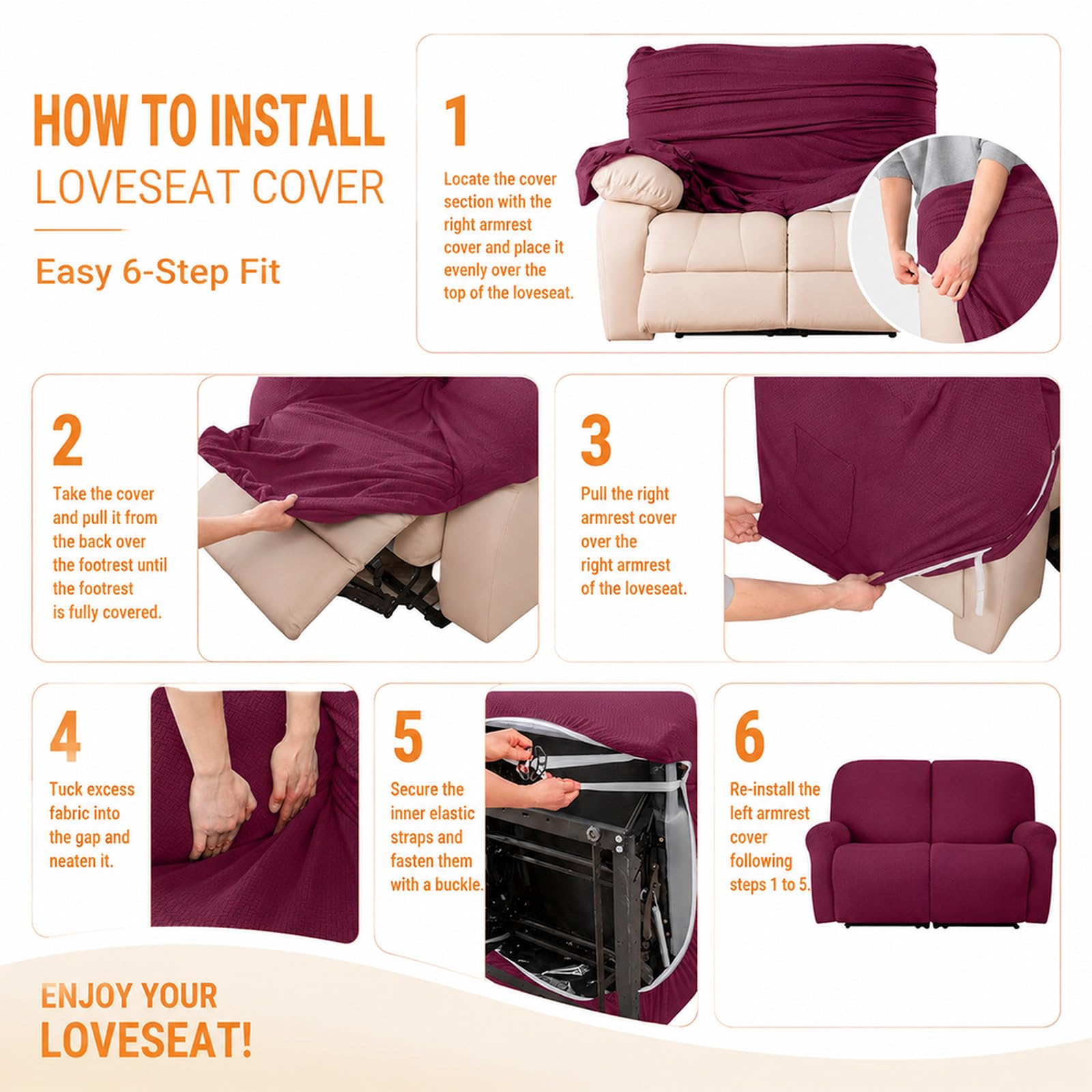 HOW TO INSTALL
LOVESEAT COVER

Easy 6-Step Fit

1

Locate the cover section with the right armrest cover and place it evenly over the top of the loveseat.

2

Take the cover and pull it from the back over the footrest until the footrest is fully covered.

3

Pull the right armrest cover over the right armrest of the loveseat.

4

Tuck excess fabric into the gap and neaten it.

5

Secure the inner elastic straps and fasten them with a buckle.

6

Re-install the left armrest cover following steps 1 to 5.

ENJOY YOUR
LOVESEAT!