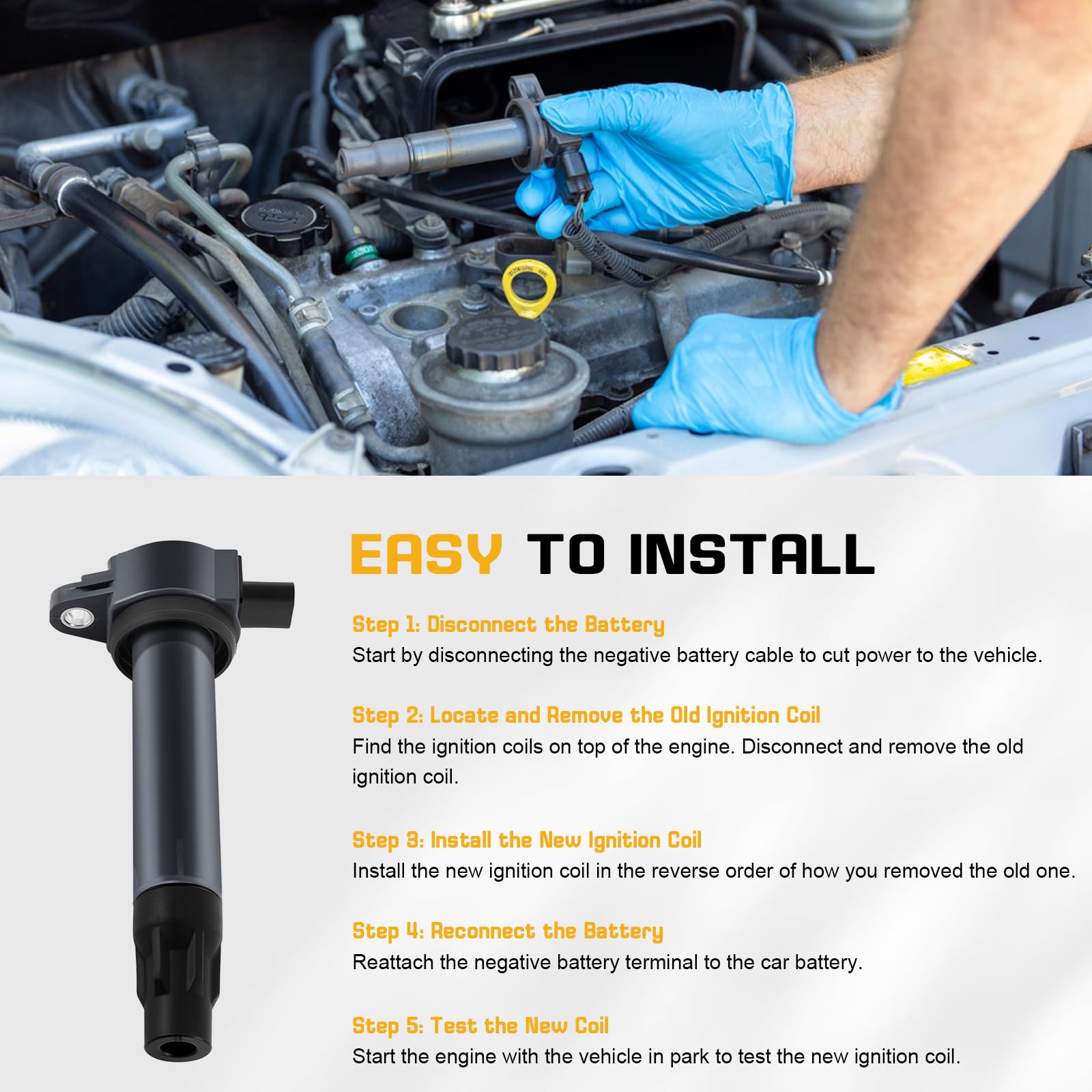 EASY TO INSTALL

Step 1: Disconnect the Battery
Start by disconnecting the negative battery cable to cut power to the vehicle.

Step 2: Locate and Remove the Old Ignition Coil
Find the ignition coils on top of the engine. Disconnect and remove the old ignition coil.

Step 3: Install the New Ignition Coil
Install the new ignition coil in the reverse order of how you removed the old one.

Step 4: Reconnect the Battery
Reattach the negative battery terminal to the car battery.

Step 5: Test the New Coil
Start the engine with the vehicle in park to test the new ignition coil.