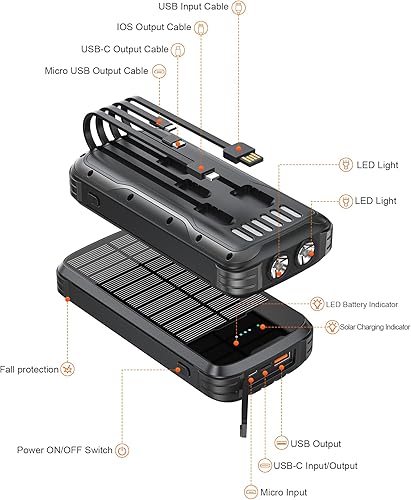 USB Input Cable

IOS Output Cable

USB-C Output Cable

Micro USB Output Cable

LED Light

LED Light

LED Battery Indicator

Solar Charging Indicator

Fall protection

Power ON/OFF Switch

USB Output

USB-C Input/Output

Micro Input