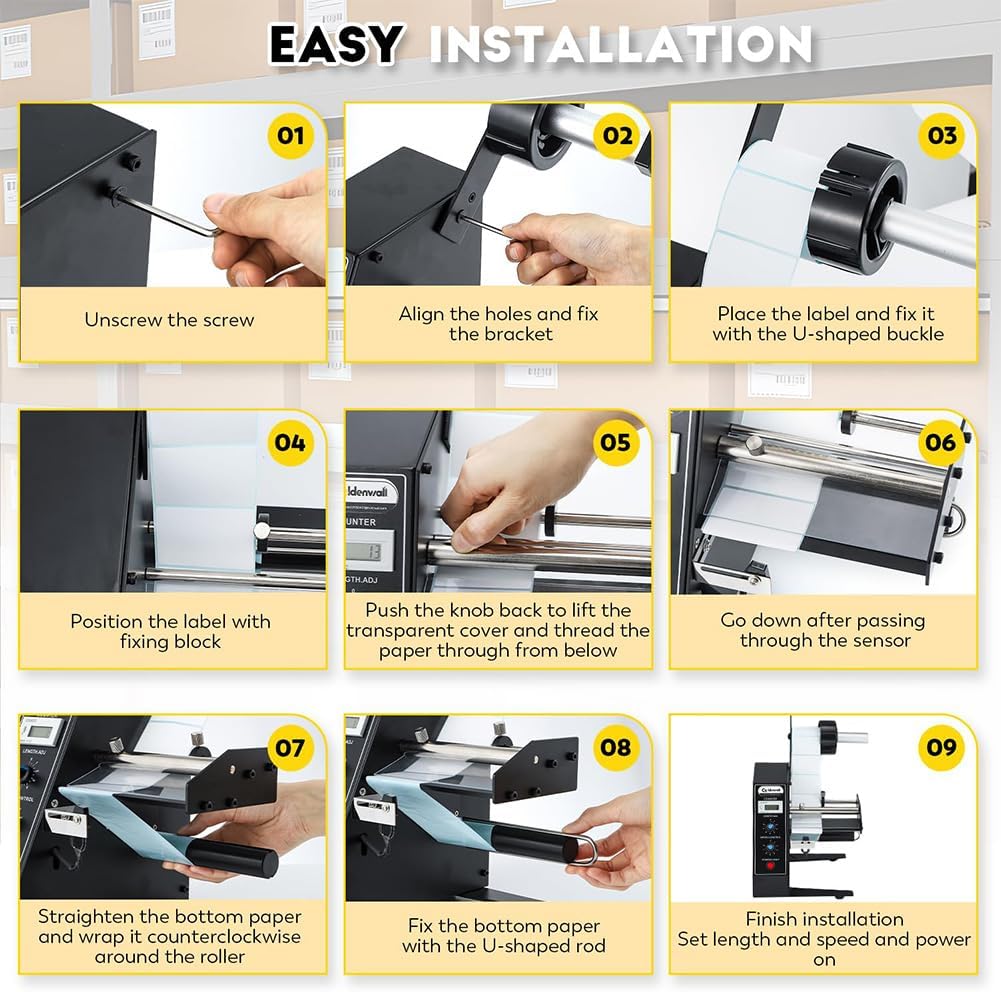 EASY INSTALLATION

01
Unscrew the screw

02
Align the holes and fix the bracket

03
Place the label and fix it with the U-shaped buckle

04
Position the label with fixing block

05
ldenwall
UNTER
13
GTH.ADJ
Push the knob back to lift the transparent cover and thread the paper through from below

06
Go down after passing through the sensor

07
LENGTH.ADJ
Straighten the bottom paper and wrap it counterclockwise around the roller

08
Fix the bottom paper with the U-shaped rod

09
Finish installation
Set length and speed and power on