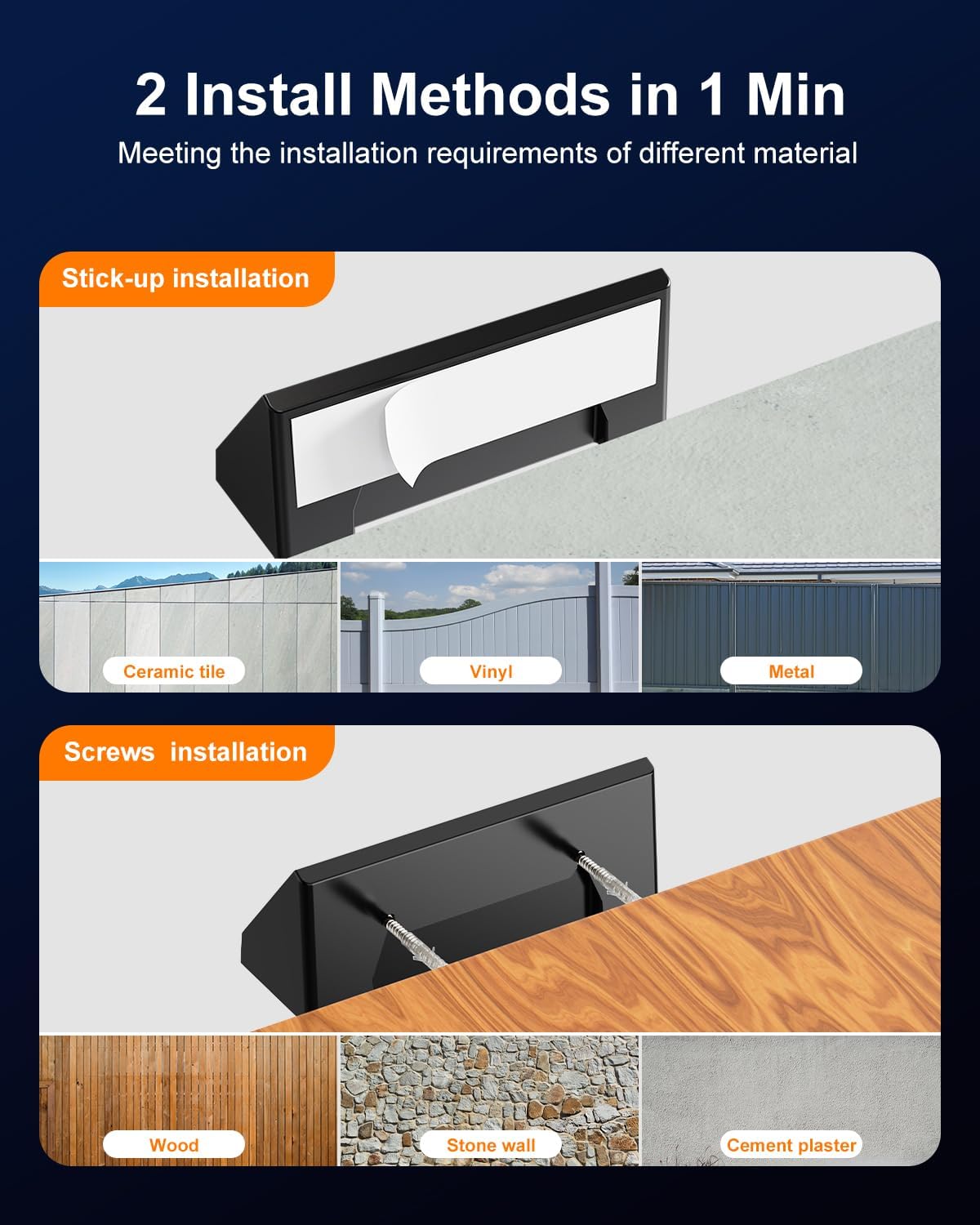 2 Install Methods in 1 Min

Meeting the installation requirements of different material

Stick-up installation

Ceramic tile

Vinyl

Metal

Screws installation

Wood

Stone wall

Cement plaster