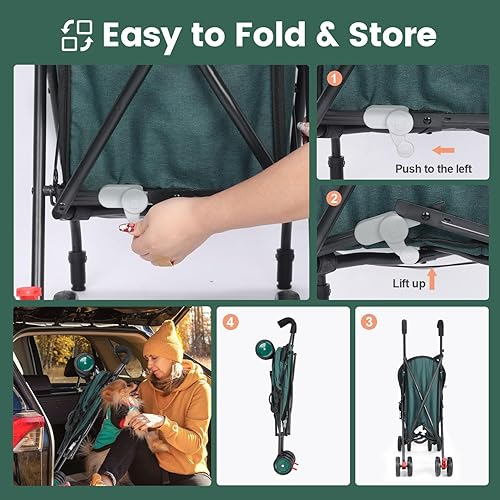 Easy to Fold & Store

1

Push to the left

2

Lift up

4

3