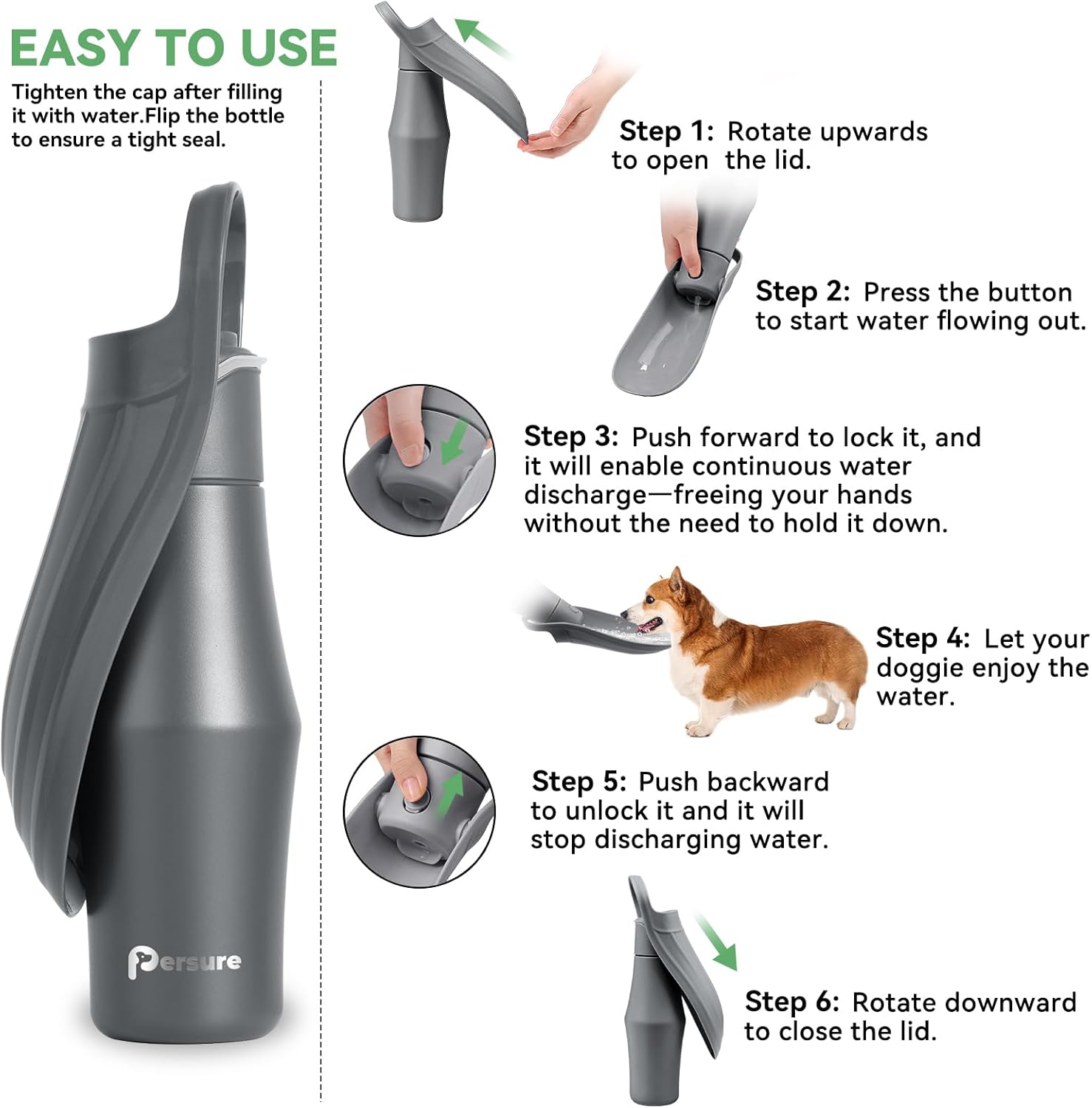 EASY TO USE

Tighten the cap after filling it with water.Flip the bottle to ensure a tight seal.

Persure

Step 1: Rotate upwards to open the lid.

Step 2: Press the button to start water flowing out.

Step 3: Push forward to lock it, and it will enable continuous water discharge—freeing your hands without the need to hold it down.

Step 4: Let your doggie enjoy the water.

Step 5: Push backward to unlock it and it will stop discharging water.

Step 6: Rotate downward to close the lid.