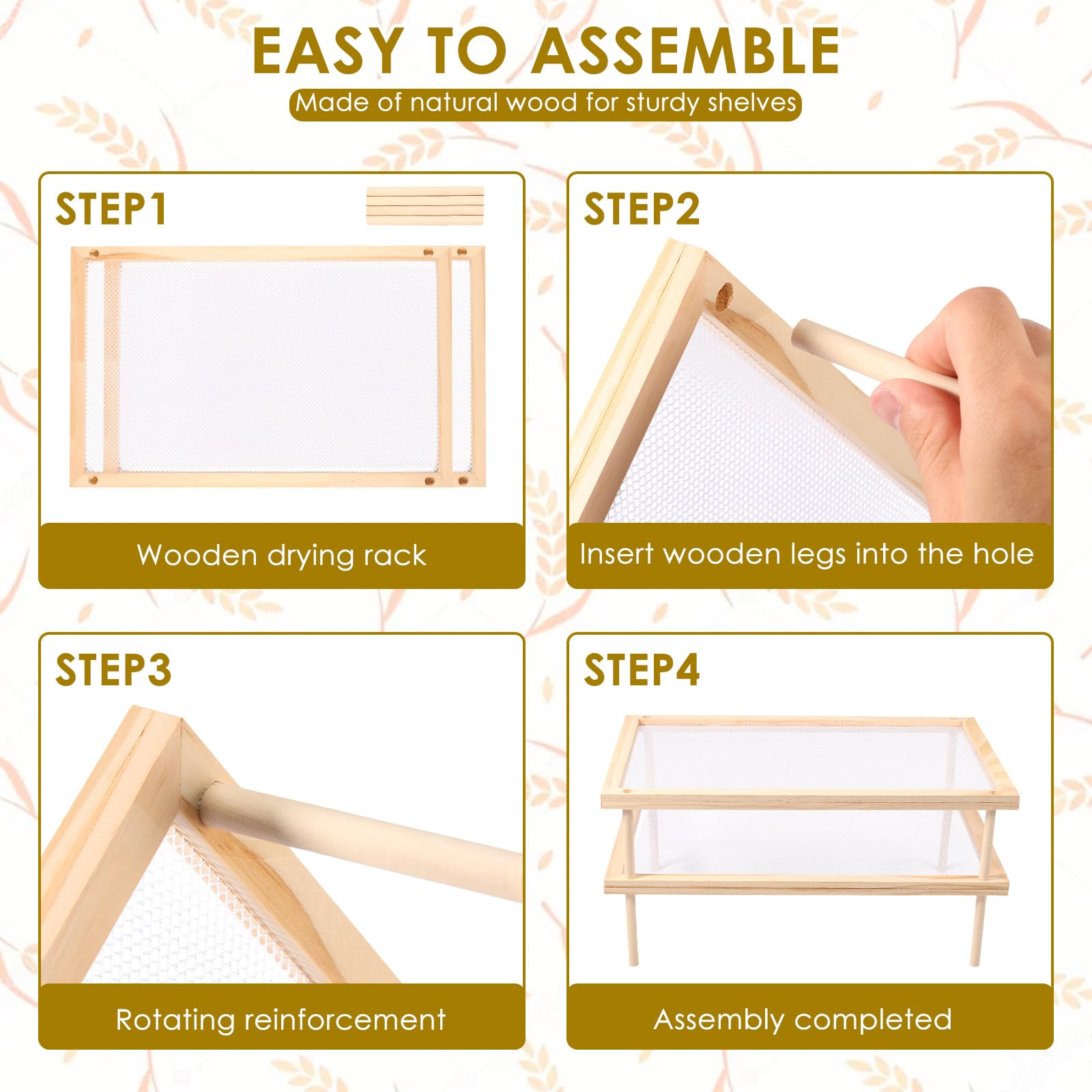 EASY TO ASSEMBLE

Made of natural wood for sturdy shelves

STEP1

Wooden drying rack

STEP2

Insert wooden legs into the hole

STEP3

Rotating reinforcement

STEP4

Assembly completed