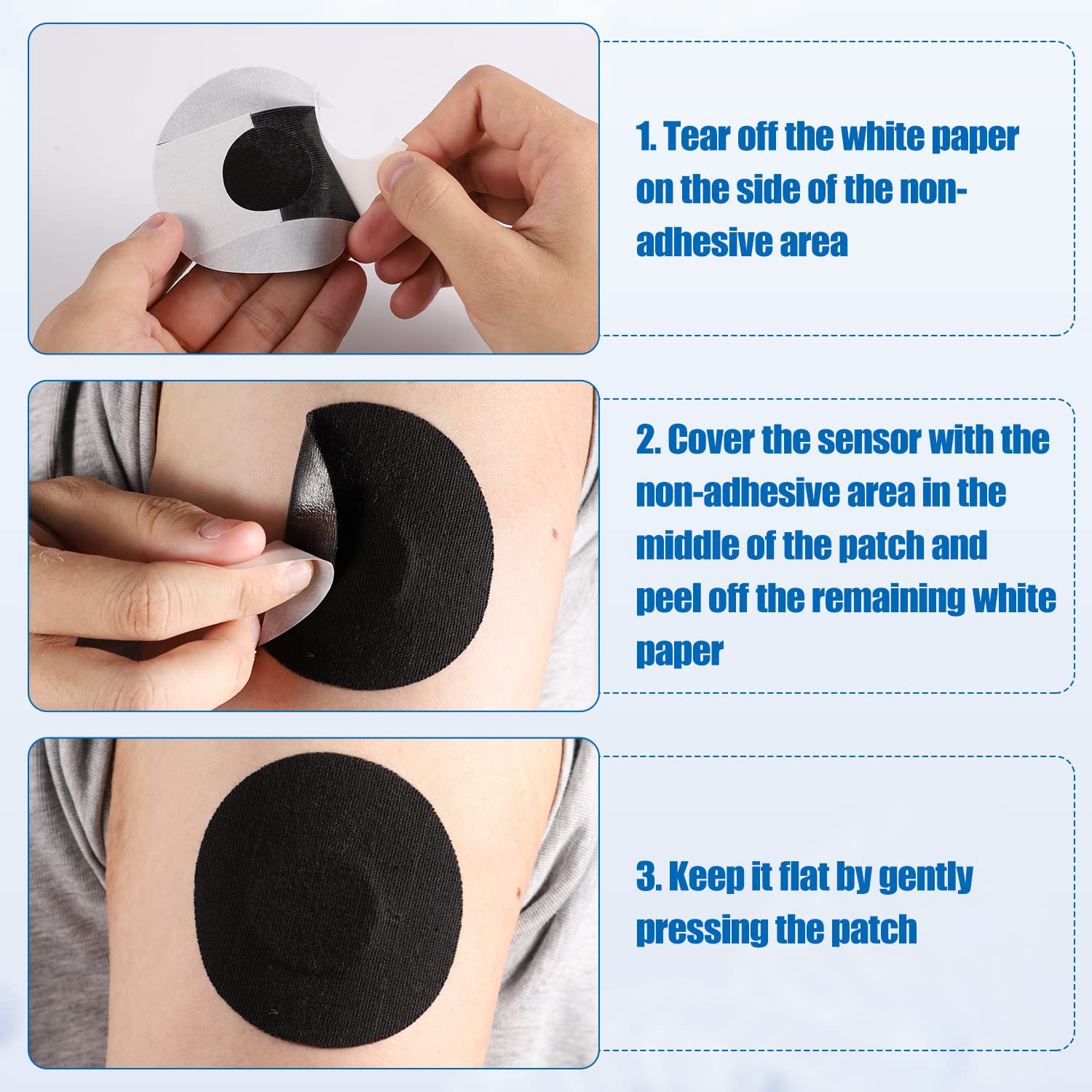 1. Tear off the white paper on the side of the non-adhesive area

2. Cover the sensor with the non-adhesive area in the middle of the patch and peel off the remaining white paper

3. Keep it flat by gently pressing the patch