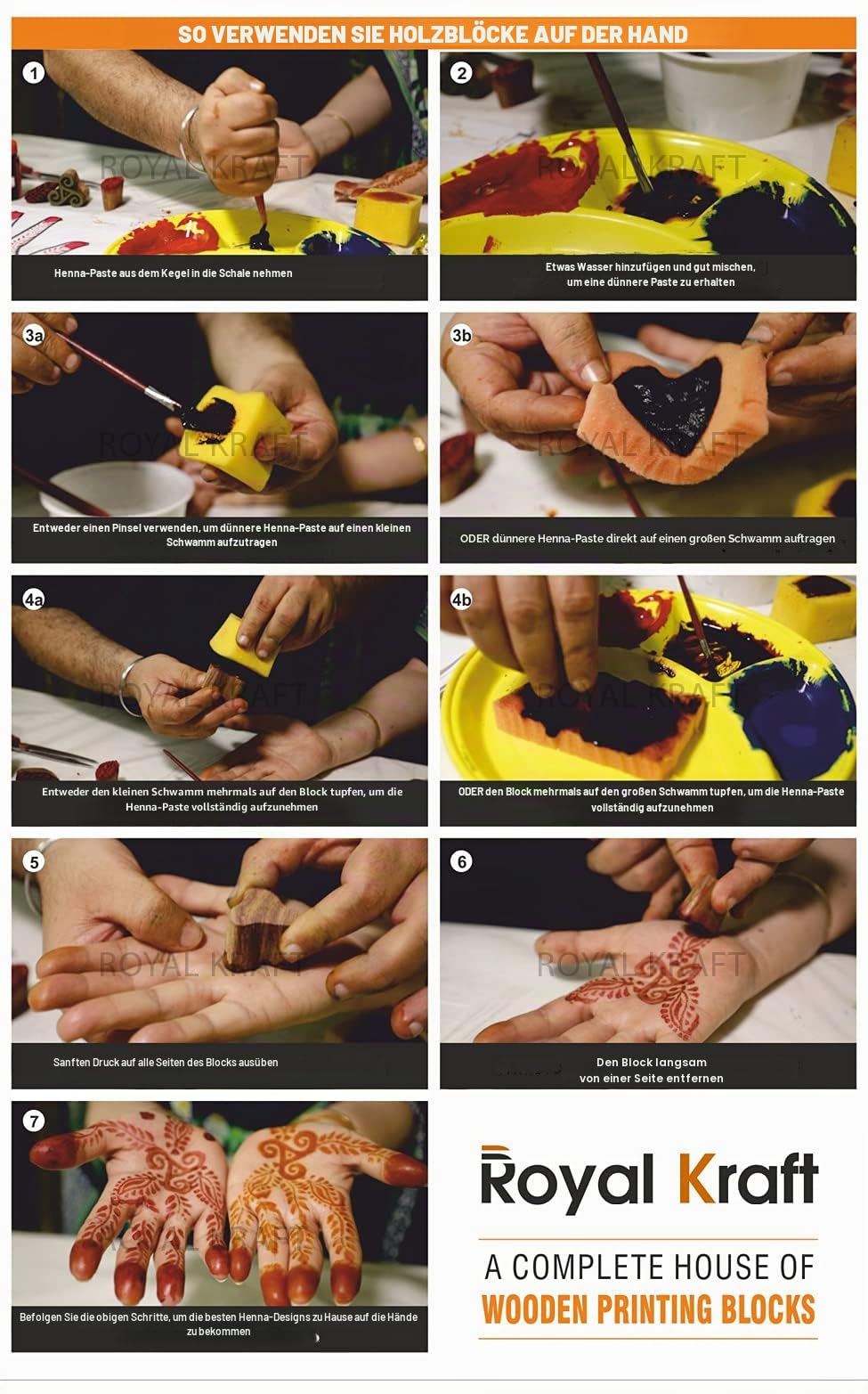 SO VERWENDEN SIE HOLZBLÖCKE AUF DER HAND

1
ROYAL KRAFT
Henna-Paste aus dem Kegel in die Schale nehmen

2
ROYAL KRAFT
Etwas Wasser hinzufügen und gut mischen, um eine dünnere Paste zu erhalten

3a
ROYAL KRAFT
Entweder einen Pinsel verwenden, um dünnere Henna-Paste auf einen kleinen Schwamm aufzutragen

3b
ROYAL KRAFT
ODER dünnere Henna-Paste direkt auf einen großen Schwamm auftragen

4a
ROYAL KRAFT
Entweder den kleinen Schwamm mehrmals auf den Block tupfen, um die Henna-Paste vollständig aufzunehmen

4b
ROYAL KRAFT
ODER den Block mehrmals auf den großen Schwamm tupfen, um die Henna-Paste vollständig aufzunehmen

5
ROYAL KRAFT
Sanften Druck auf alle Seiten des Blocks ausüben

6
ROYAL KRAFT
Den Block langsam von einer Seite entfernen

7
ROYAL KRAFT
Befolgen Sie die obigen Schritte, um die besten Henna-Designs zu Hause auf die Hände zu bekommen

Royal Kraft
A COMPLETE HOUSE OF
WOODEN PRINTING BLOCKS